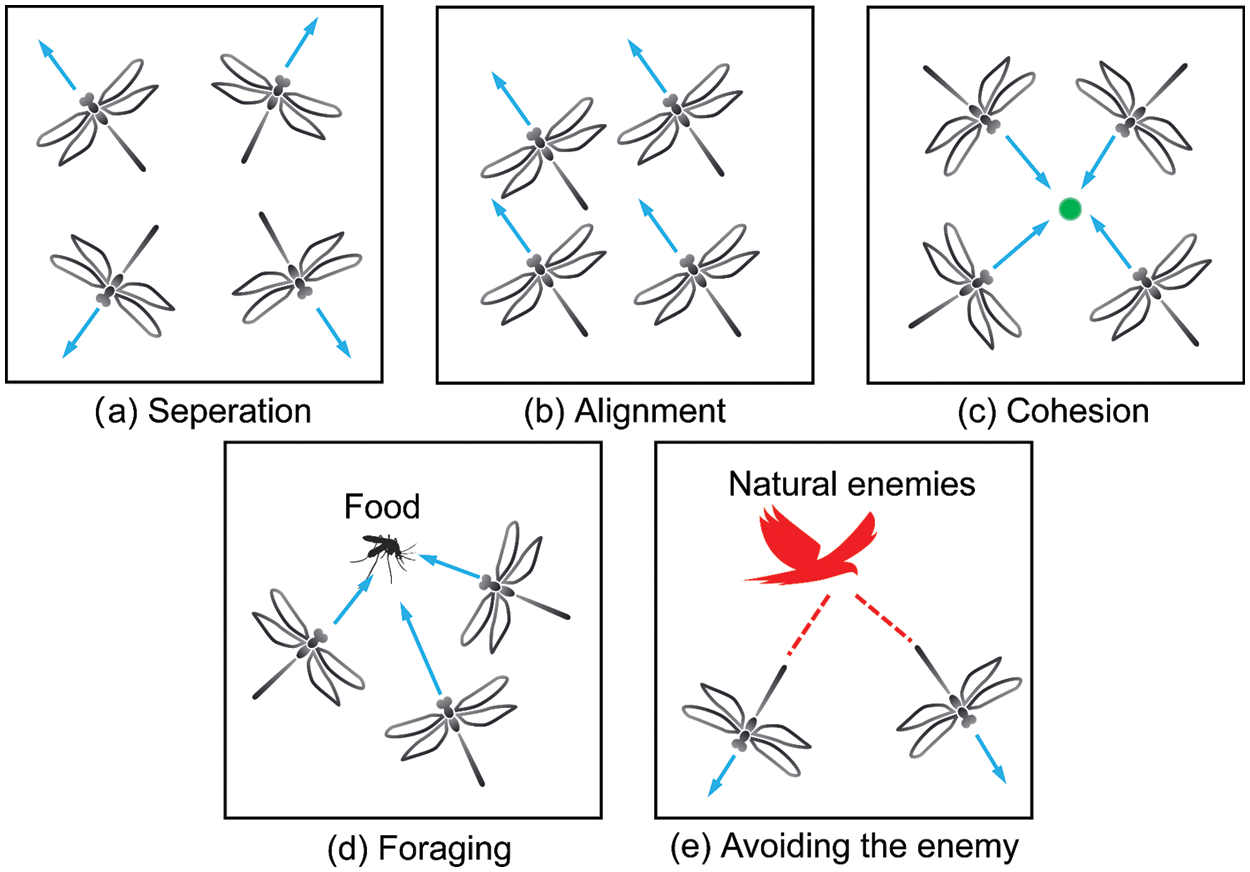 (a) Seperation

(b) Alignment

(c) Cohesion

Food

(d) Foraging

Natural enemies

(e) Avoiding the enemy