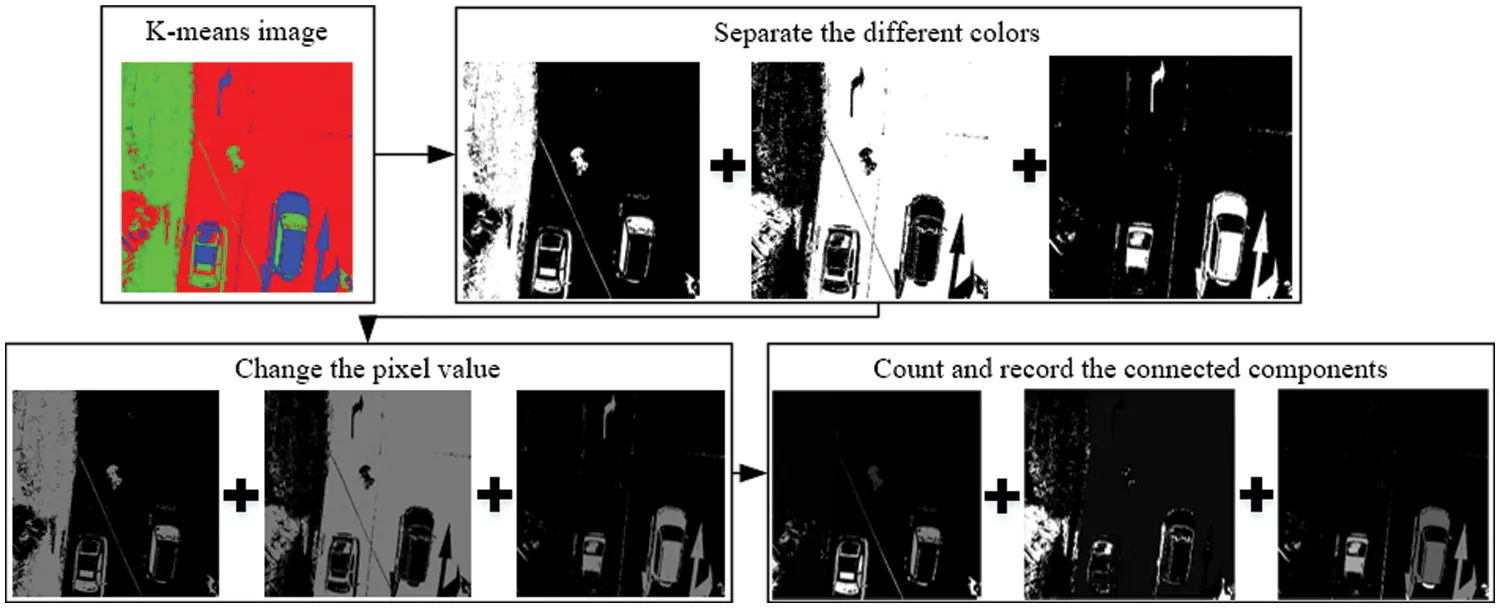 K-means image

Separate the different colors

Change the pixel value

Count and record the connected components