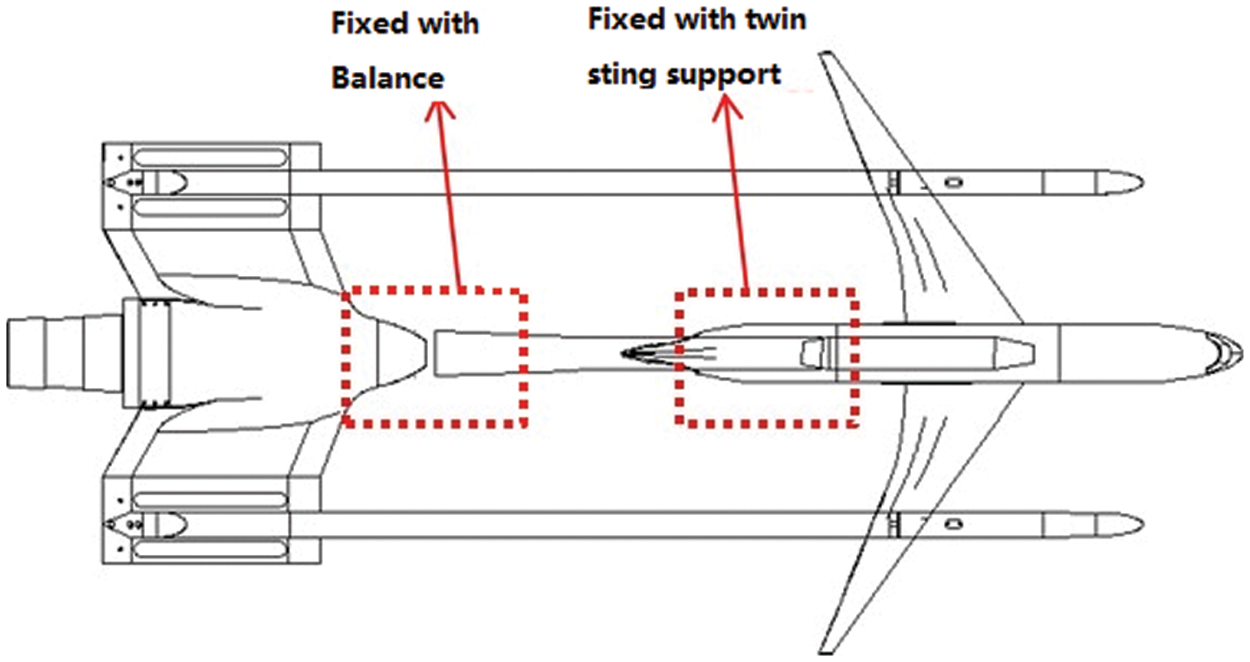 Fixed with Balance

Fixed with twin sting support