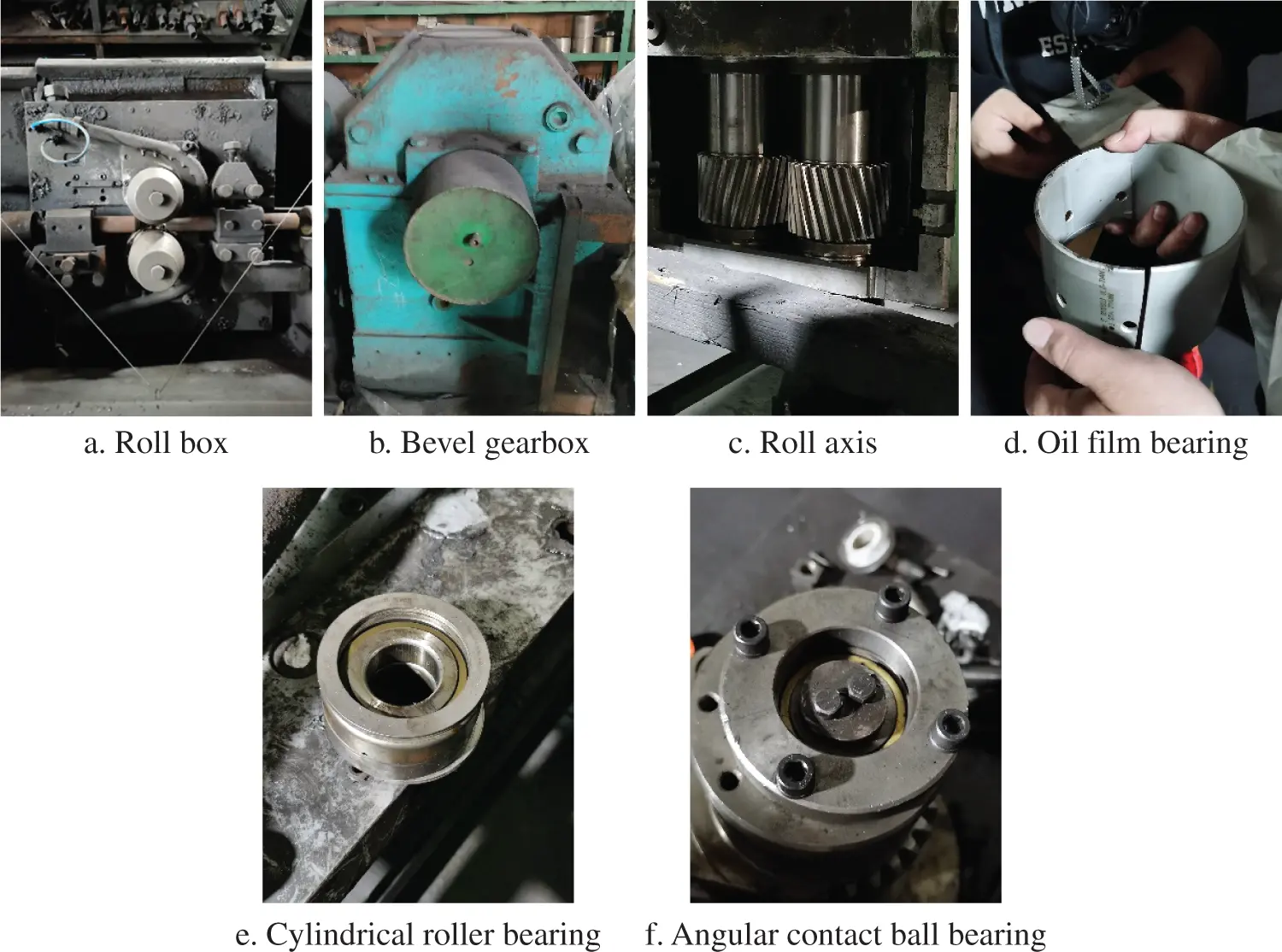 a. Roll box

b. Bevel gearbox

c. Roll axis

d. Oil film bearing

e. Cylindrical roller bearing

f. Angular contact ball bearing