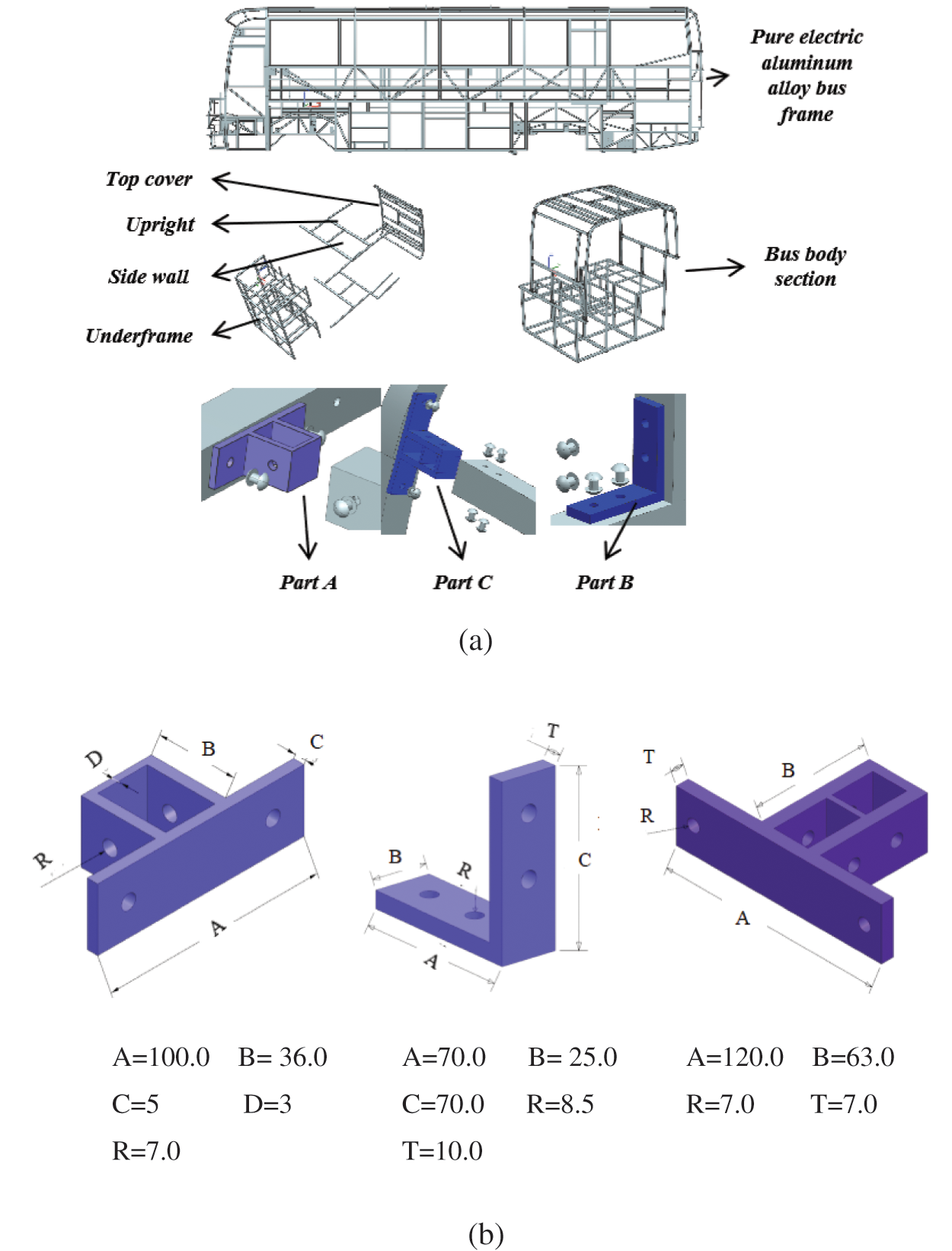 Pure electric aluminum alloy bus frame

Top cover
Upright
Side wall
Underframe

Bus body section

Part A
Part C
Part B

(a)

D
B
C
R
A

T
B
R
C
A

T
B
R
A

A=100.0 B= 36.0
C=5 D=3
R=7.0

A=70.0 B= 25.0
C=70.0 R=8.5
T=10.0

A=120.0 B=63.0
R=7.0 T=7.0

(b)