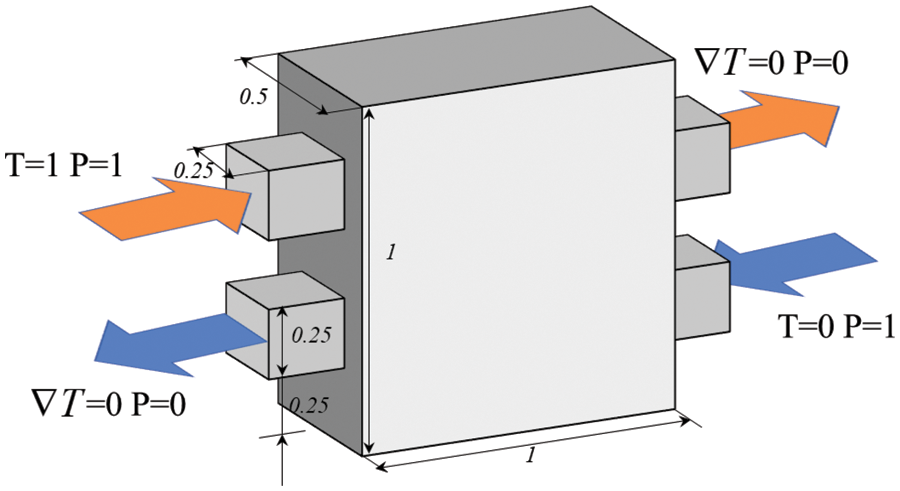 0.5

$\nabla T$=0 P=0

T=1 P=1

0.25

1

0.25

T=0 P=1

$\nabla T$=0 P=0

0.25

1