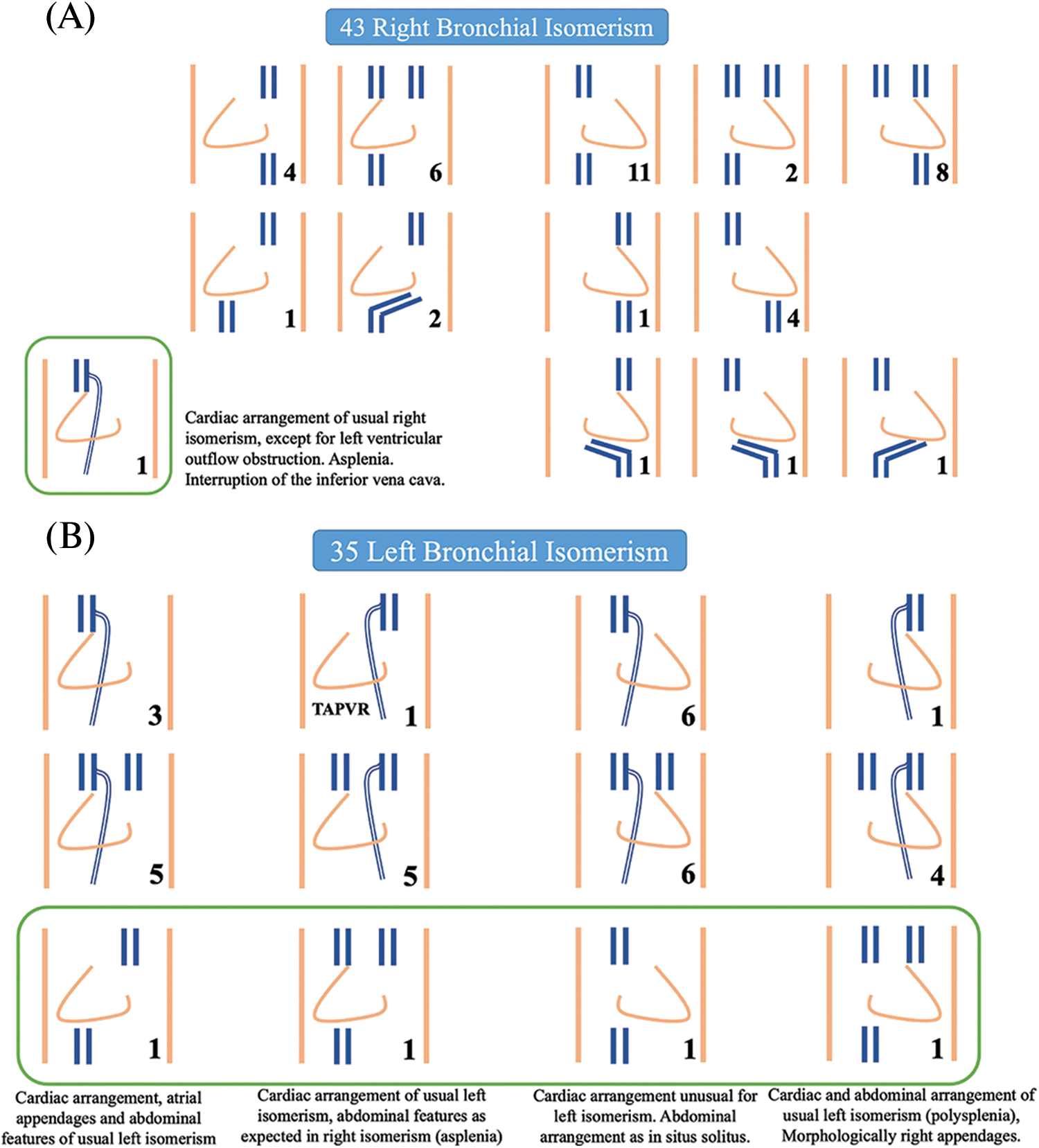 (A)

43 Right Bronchial Isomerism

4

6

11

2

8

1

2

1

4

1

Cardiac arrangement of usual right isomerism, except for left ventricular outflow obstruction. Asplenia. Interruption of the inferior vena cava.

1

1

1

(B)

35 Left Bronchial Isomerism

3

TAPVR

1

6

1

5

5

6

4

1

1

1

1

Cardiac arrangement, atrial appendages and abdominal features of usual left isomerism

Cardiac arrangement of usual left isomerism, abdominal features as expected in right isomerism (asplenia)

Cardiac arrangement unusual for left isomerism. Abdominal arrangement as in situs solitus.

Cardiac and abdominal arrangement of usual left isomerism (polysplenia), Morphologically right appendages.