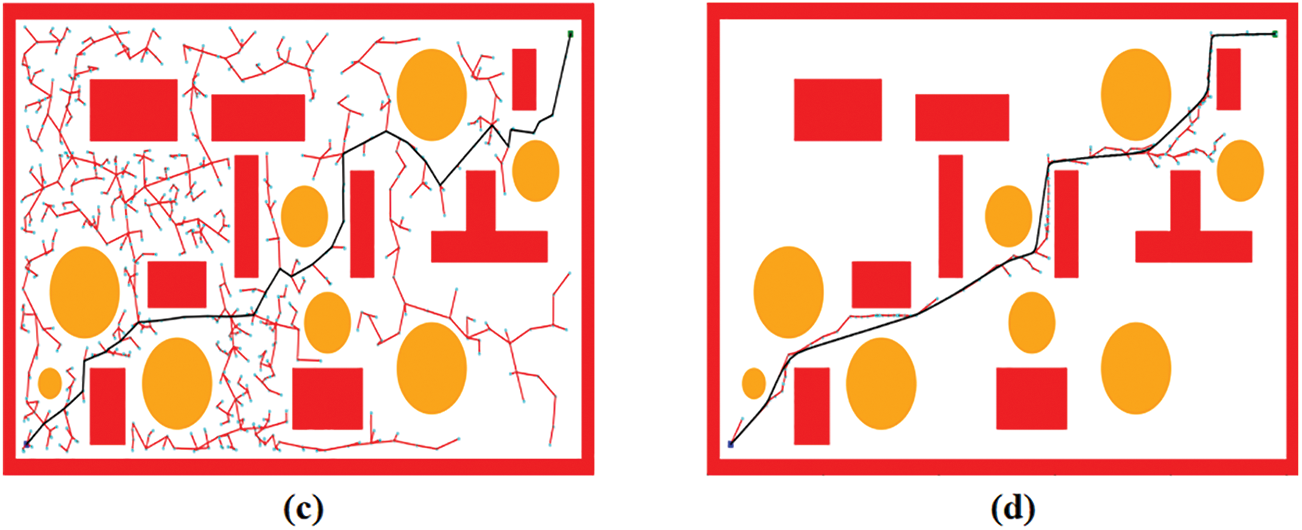 (c)

(d)