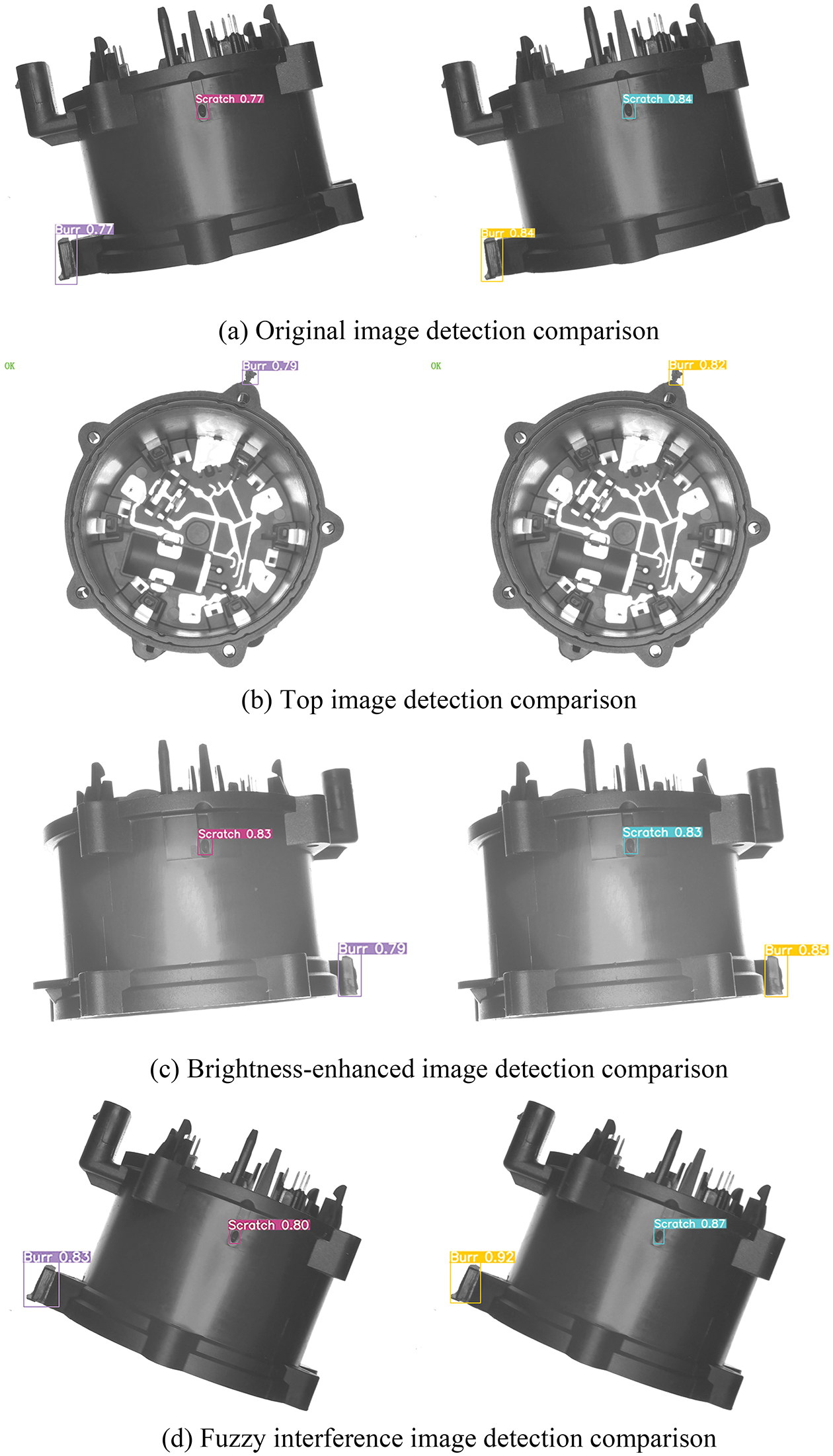 Scratch 0.77

Burr 0.77

Scratch 0.84

Burr 0.84

(a) Original image detection comparison

OK

Burr 0.79

OK

Burr 0.82

(b) Top image detection comparison

Scratch 0.83

Burr 0.79

Scratch 0.83

Burr 0.85

(c) Brightness-enhanced image detection comparison

Scratch 0.80

Burr 0.83

Scratch 0.87

Burr 0.92

(d) Fuzzy interference image detection comparison