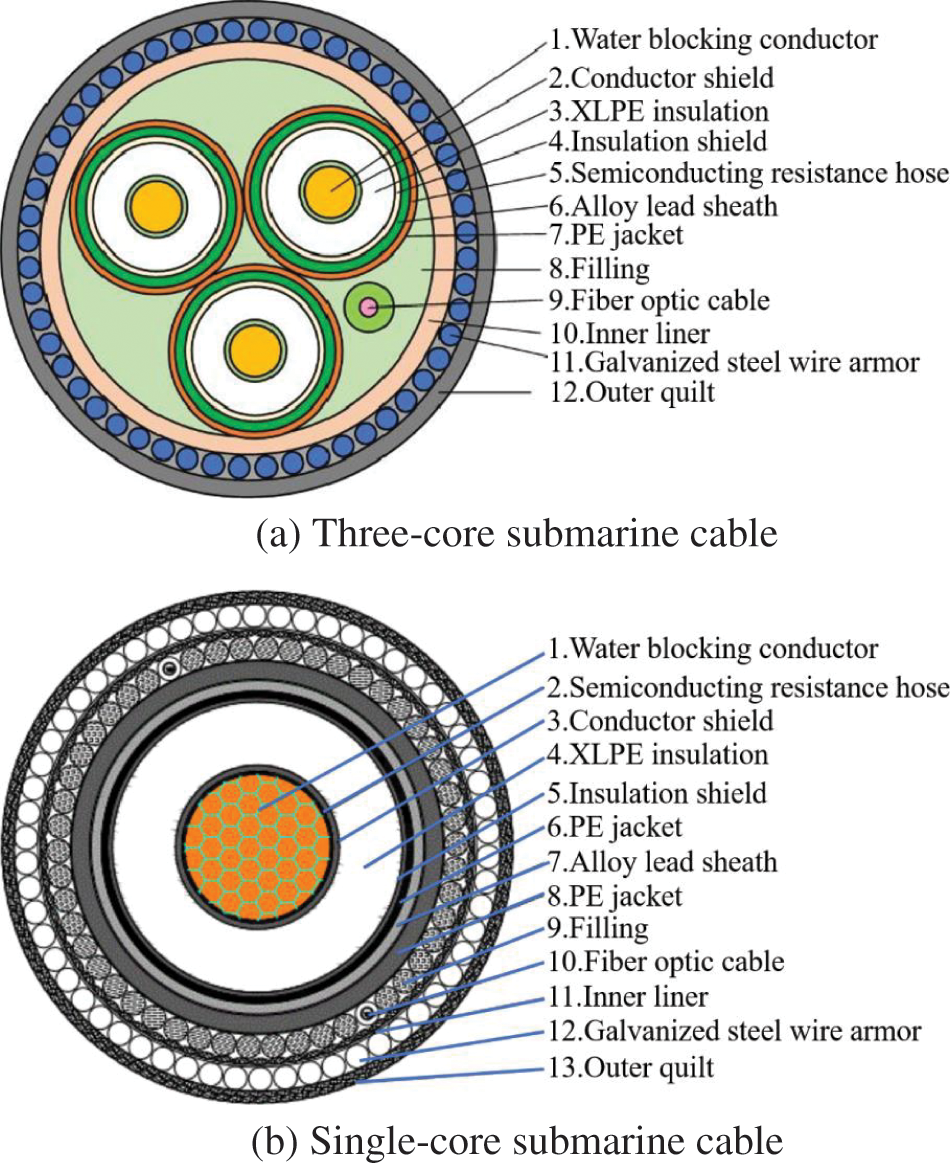 1.Water blocking conductor
2.Conductor shield
3.XLPE insulation
4.Insulation shield
5.Semiconducting resistance hose
6.Alloy lead sheath
7.PE jacket
8.Filling
9.Fiber optic cable
10.Inner liner
11.Galvanized steel wire armor
12.Outer quilt

(a) Three-core submarine cable

1.Water blocking conductor
2.Semiconducting resistance hose
3.Conductor shield
4.XLPE insulation
5.Insulation shield
6.PE jacket
7.Alloy lead sheath
8.PE jacket
9.Filling
10.Fiber optic cable
11.Inner liner
12.Galvanized steel wire armor
13.Outer quilt

(b) Single-core submarine cable