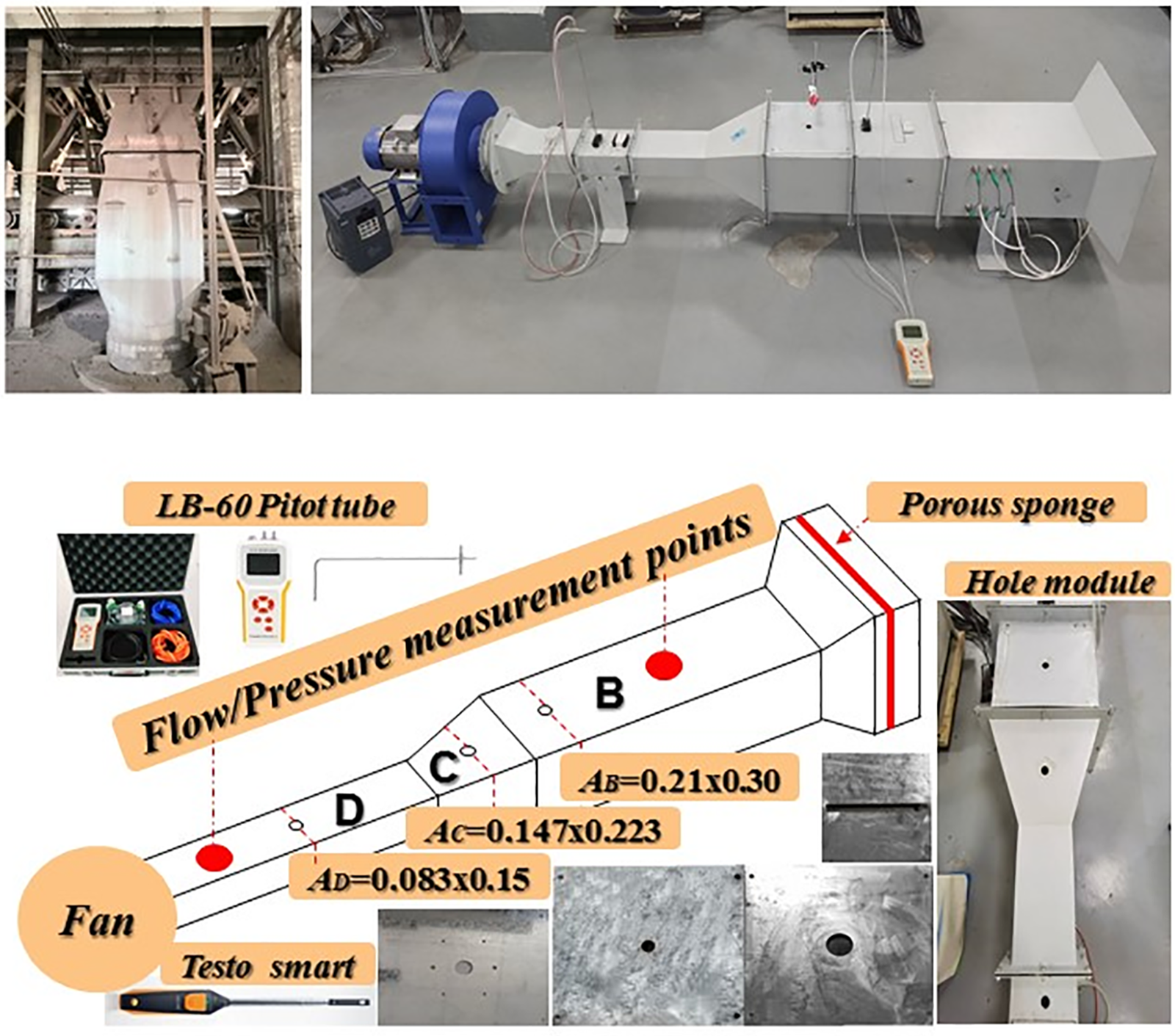 LB-60 Pitot tube

Porous sponge

Flow/Pressure measurement points

Hole module

B

C

D

$A_B$=0.21x0.30

$A_C$=0.147x0.223

$A_D$=0.083x0.15

Fan

Testo smart