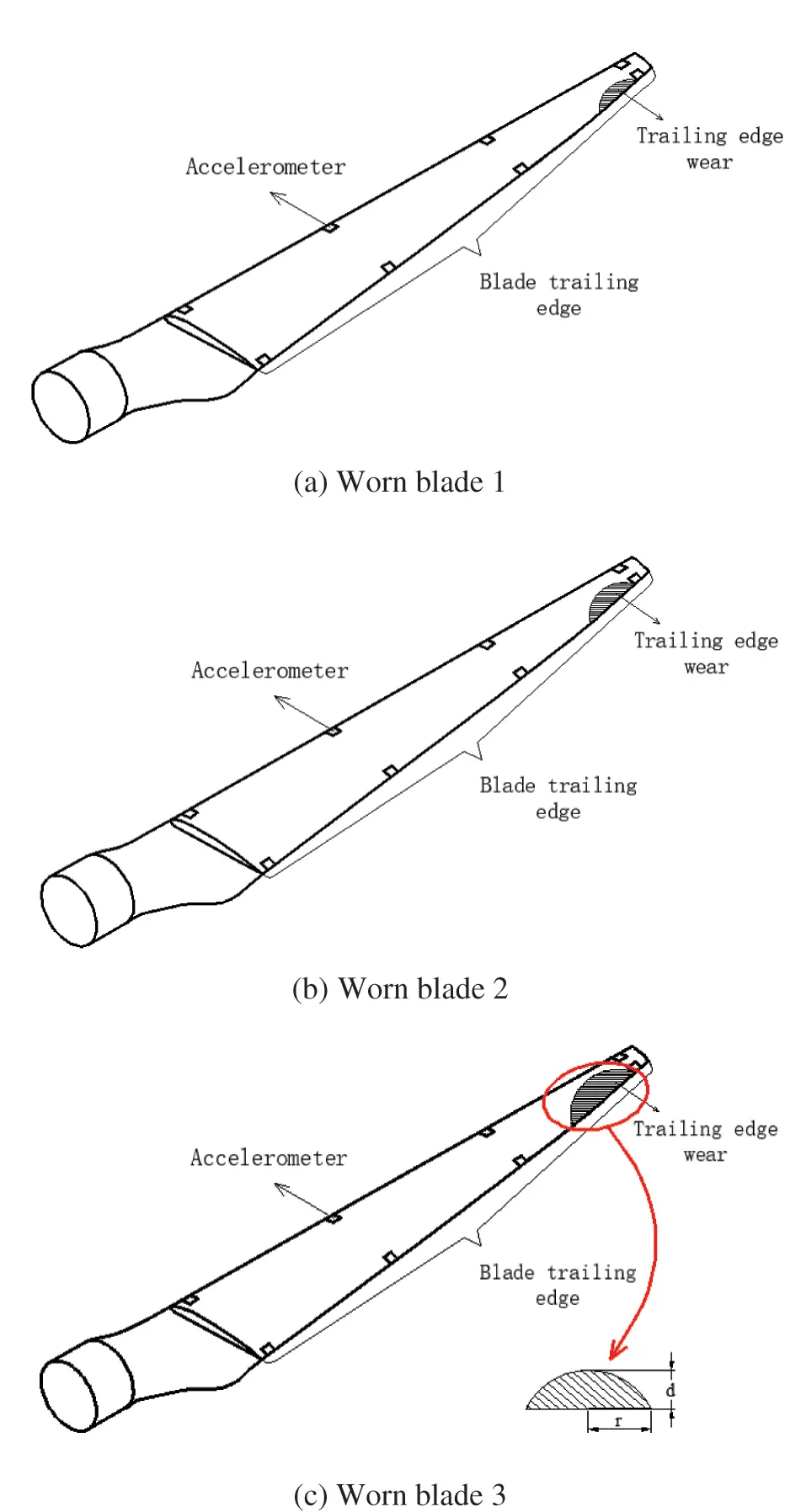 Accelerometer

Trailing edge wear

Blade trailing edge

(a) Worn blade 1

Accelerometer

Trailing edge wear

Blade trailing edge

(b) Worn blade 2

Accelerometer

Trailing edge wear

Blade trailing edge

d

r

(c) Worn blade 3