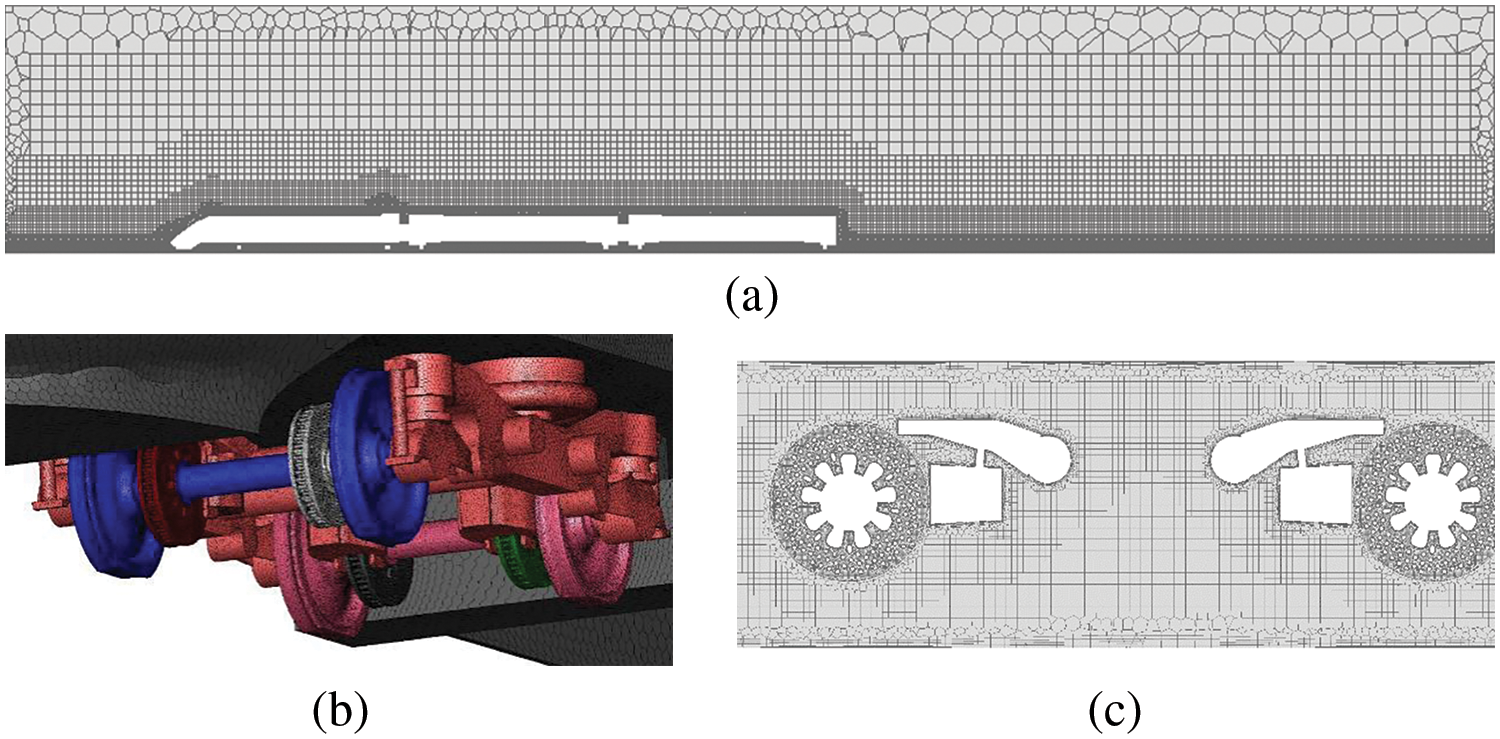 (a)

(b)

(c)