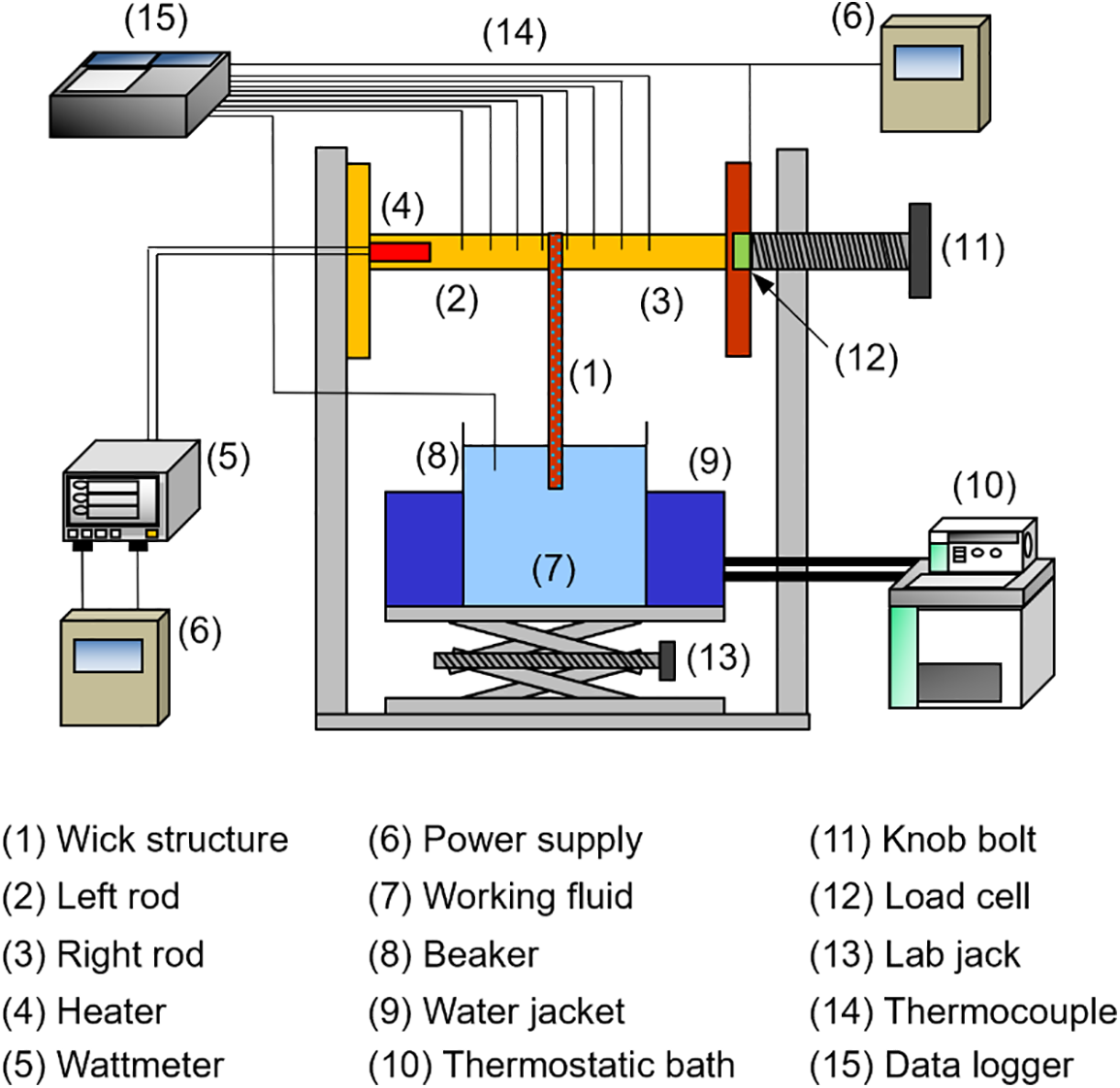 (15)
(14)
(6)
(4)
(11)
(2)
(3)
(12)
(1)
(5)
(8)
(9)
(10)
(7)
(6)
(13)

(1) Wick structure
(2) Left rod
(3) Right rod
(4) Heater
(5) Wattmeter

(6) Power supply
(7) Working fluid
(8) Beaker
(9) Water jacket
(10) Thermostatic bath

(11) Knob bolt
(12) Load cell
(13) Lab jack
(14) Thermocouple
(15) Data logger