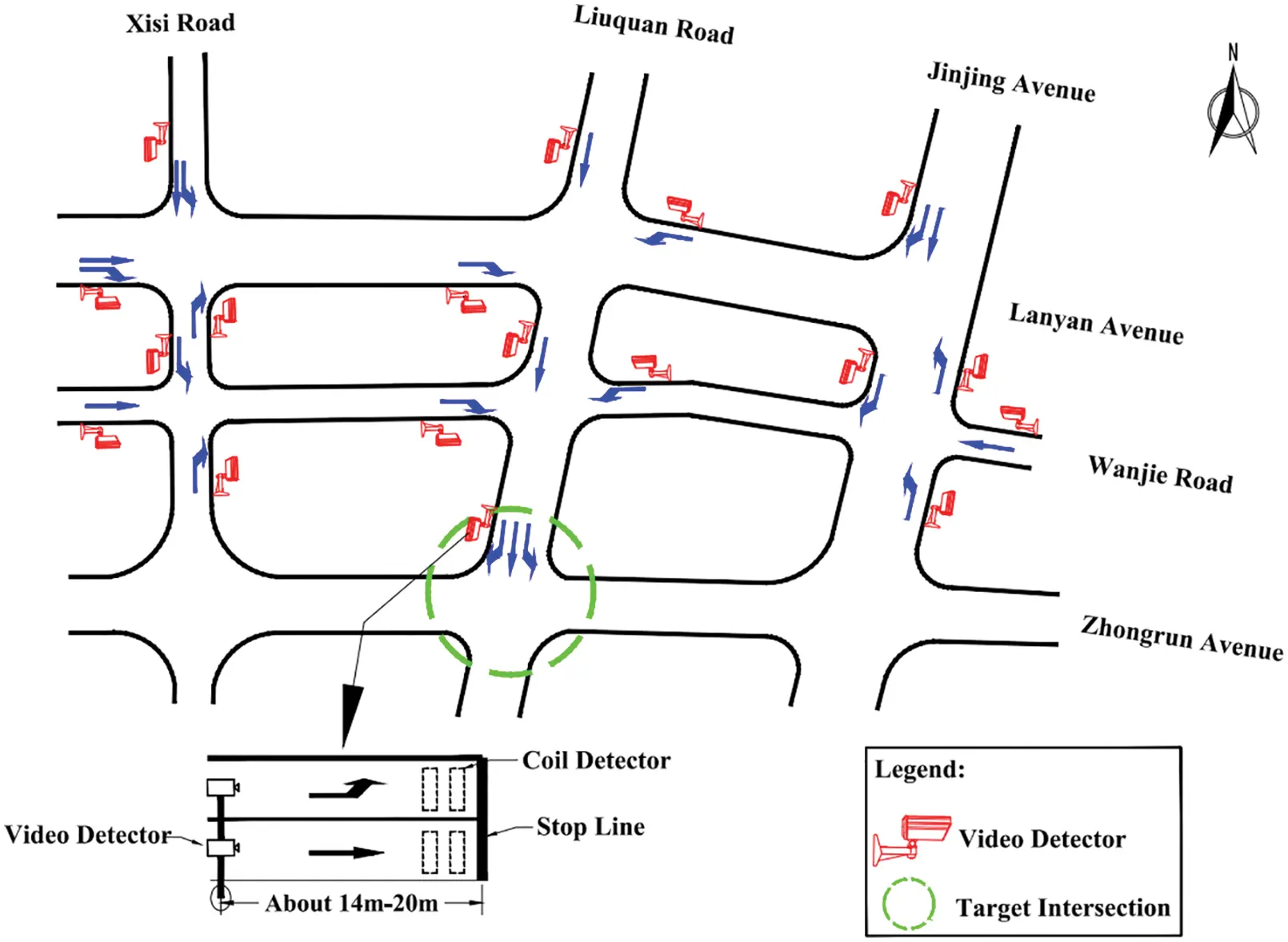 Xisi Road

Liuquan Road

Jinjing Avenue

N

Lanyan Avenue

Wanjie Road

Zhongrun Avenue

Coil Detector

Stop Line

Video Detector

About 14m-20m

Legend:

Video Detector

Target Intersection