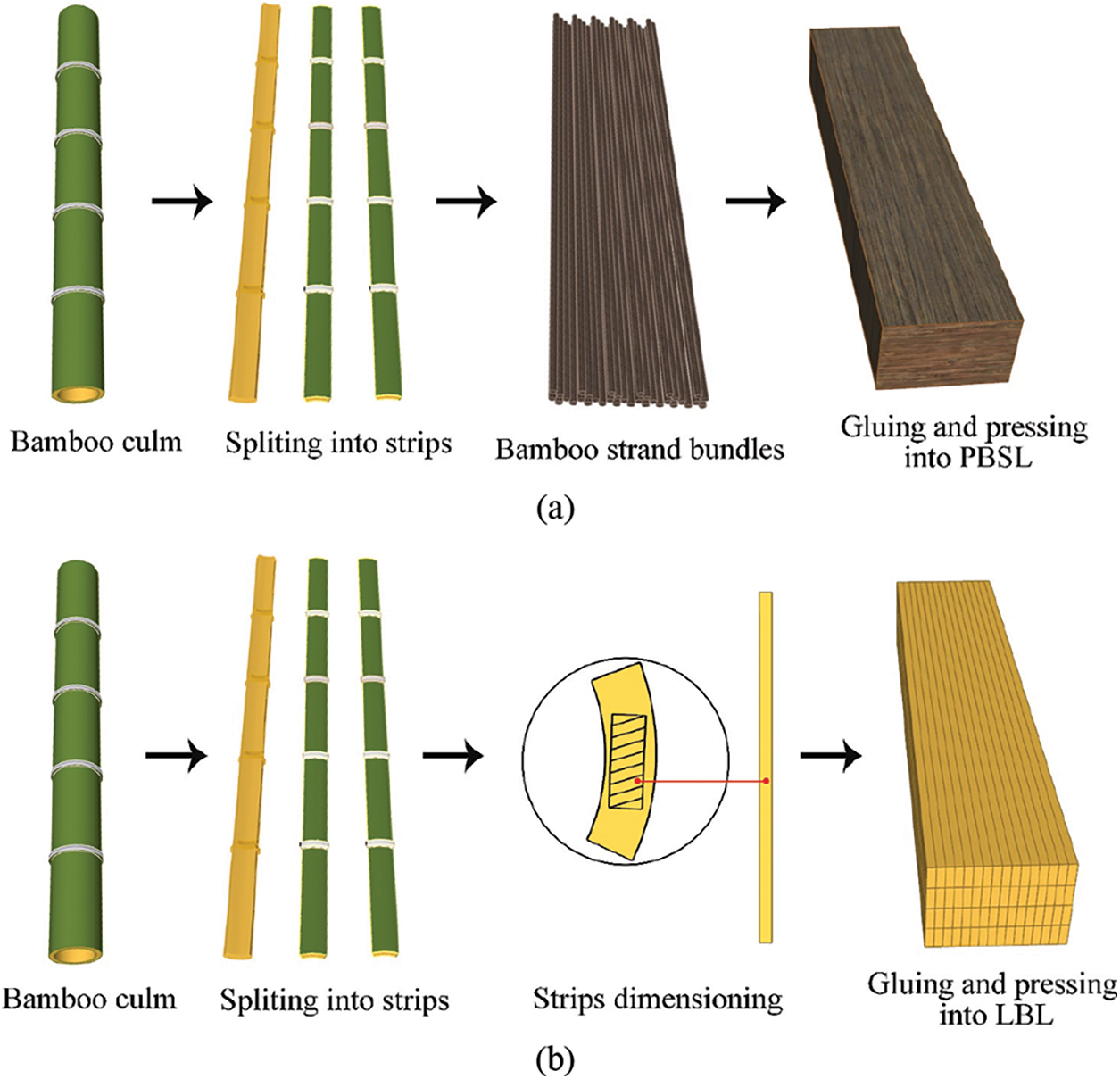 Bamboo culm

Spliting into strips

Bamboo strand bundles

Gluing and pressing into PBSL

(a)

Bamboo culm

Spliting into strips

Strips dimensioning

Gluing and pressing into LBL

(b)