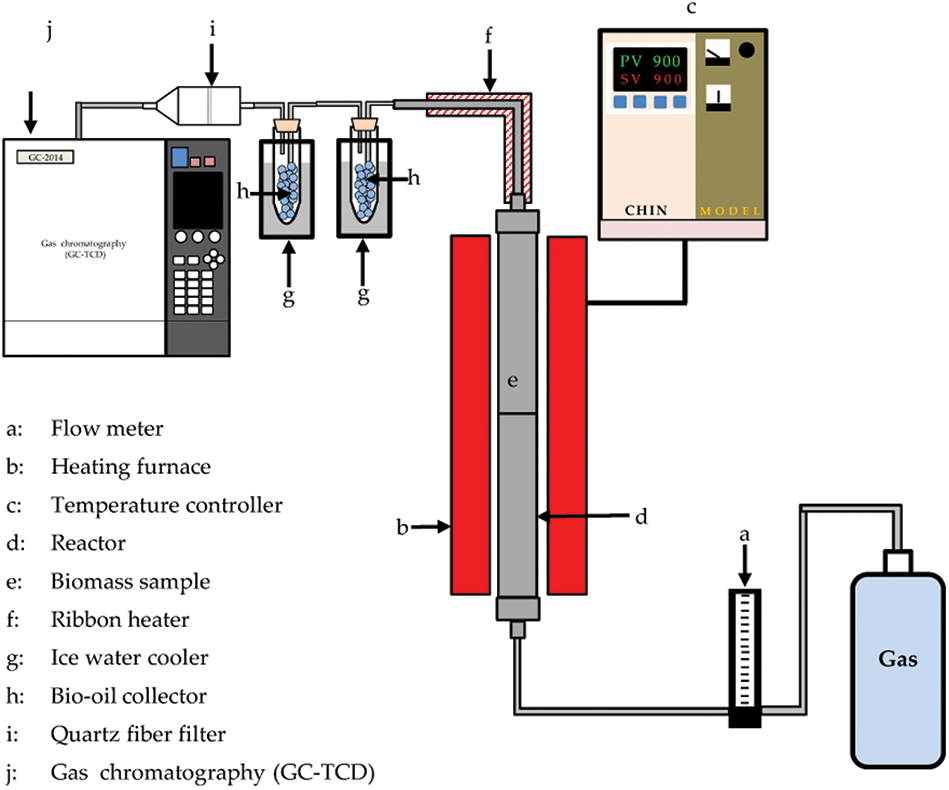 j
i
f
c
PV 900
SV 900
CHIN
MODEL
GC-2014
Gas chromatography (GC-TCD)
h
h
g
g
e
b
d
a
Gas

a: Flow meter
b: Heating furnace
c: Temperature controller
d: Reactor
e: Biomass sample
f: Ribbon heater
g: Ice water cooler
h: Bio-oil collector
i: Quartz fiber filter
j: Gas chromatography (GC-TCD)