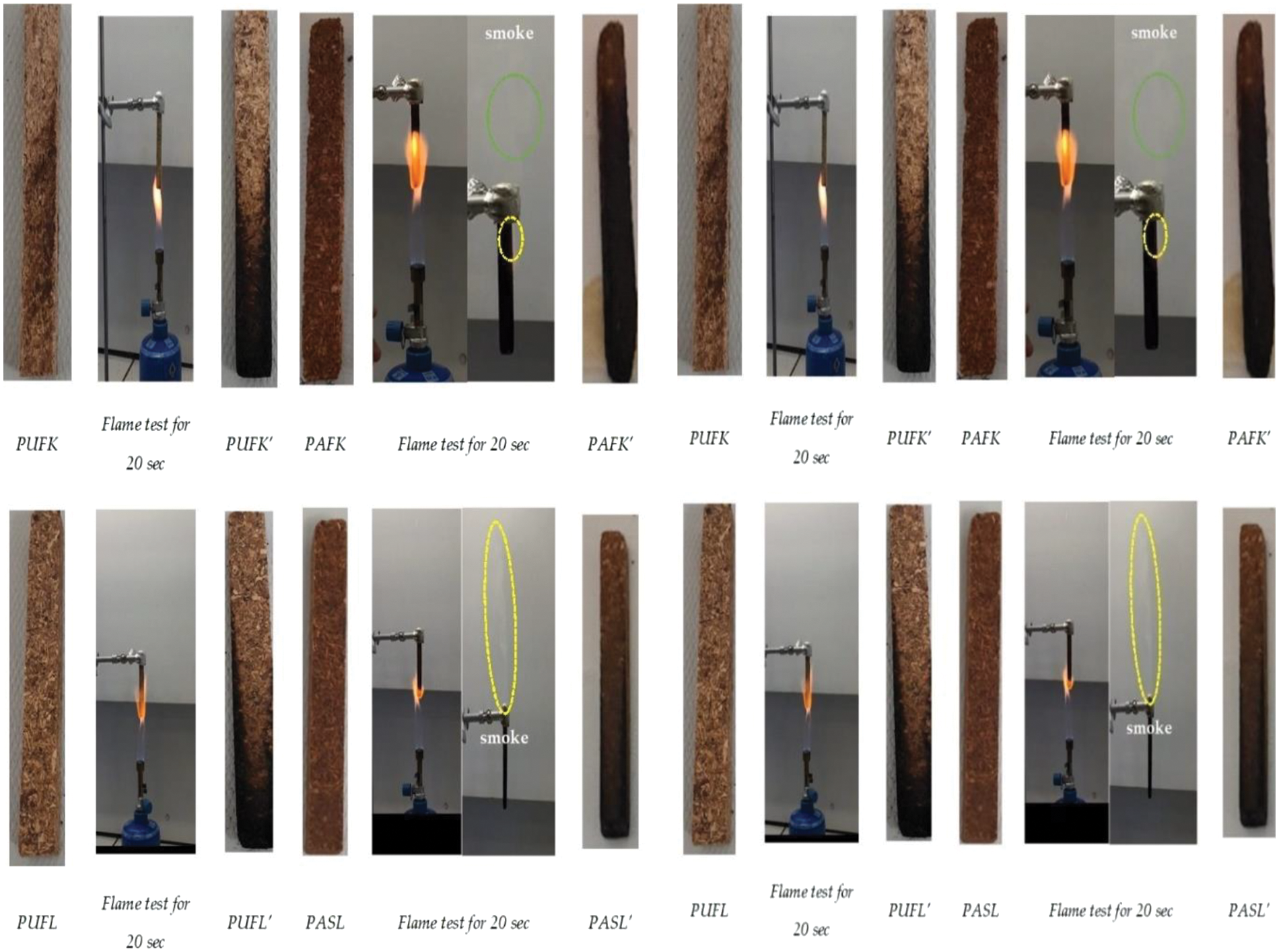 smoke

smoke

PUFK

Flame test for 20 sec

PUFK′

PAFK

Flame test for 20 sec

PAFK′

PUFK

Flame test for 20 sec

PUFK′

PAFK

Flame test for 20 sec

PAFK′

smoke

smoke

PUFL

Flame test for 20 sec

PUFL′

PASL

Flame test for 20 sec

PASL′

PUFL

Flame test for 20 sec

PUFL′

PASL

Flame test for 20 sec

PASL′