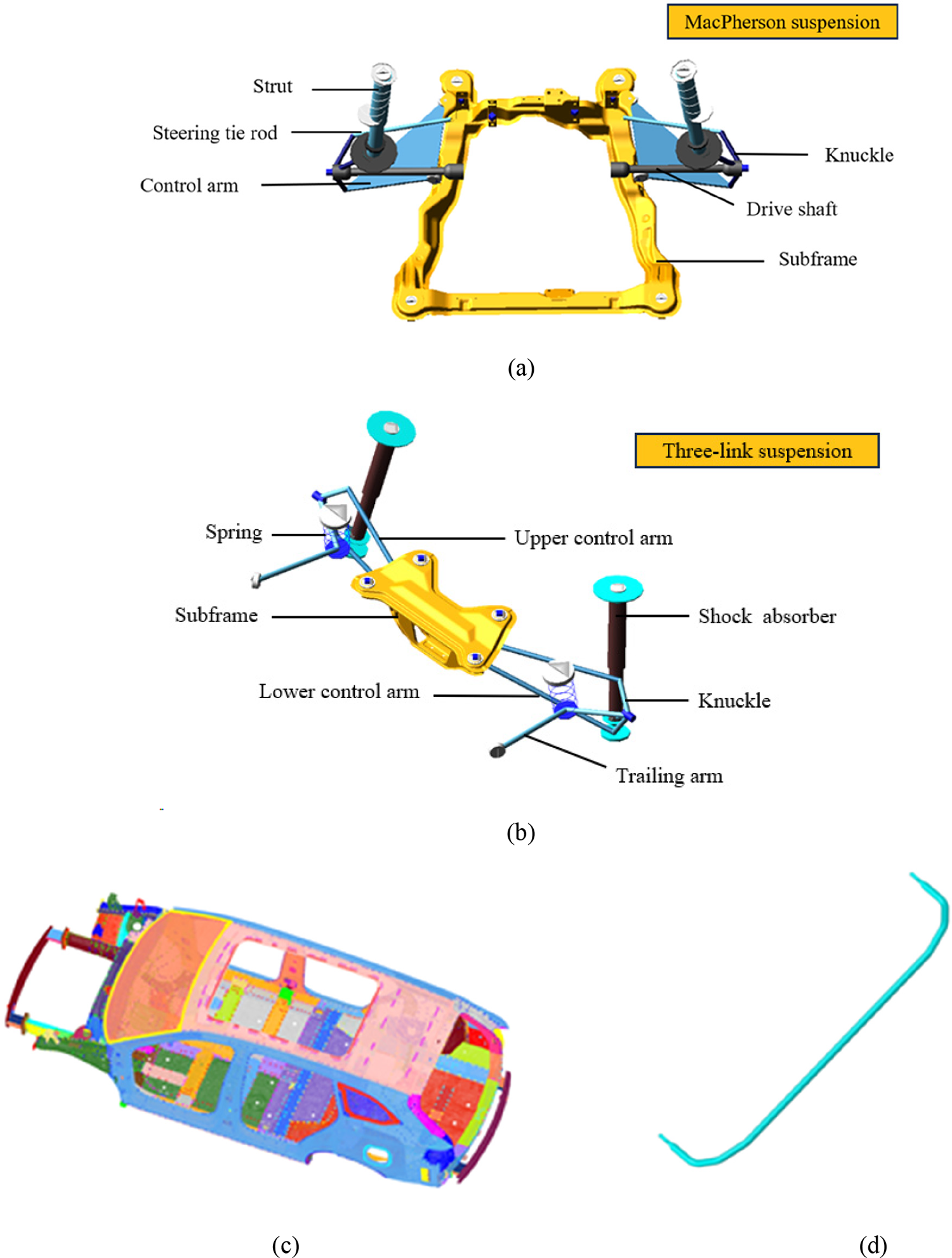 MacPherson suspension

Strut

Steering tie rod

Control arm

Knuckle

Drive shaft

Subframe

(a)

Three-link suspension

Spring

Upper control arm

Subframe

Shock absorber

Lower control arm

Knuckle

Trailing arm

(b)

(c)

(d)