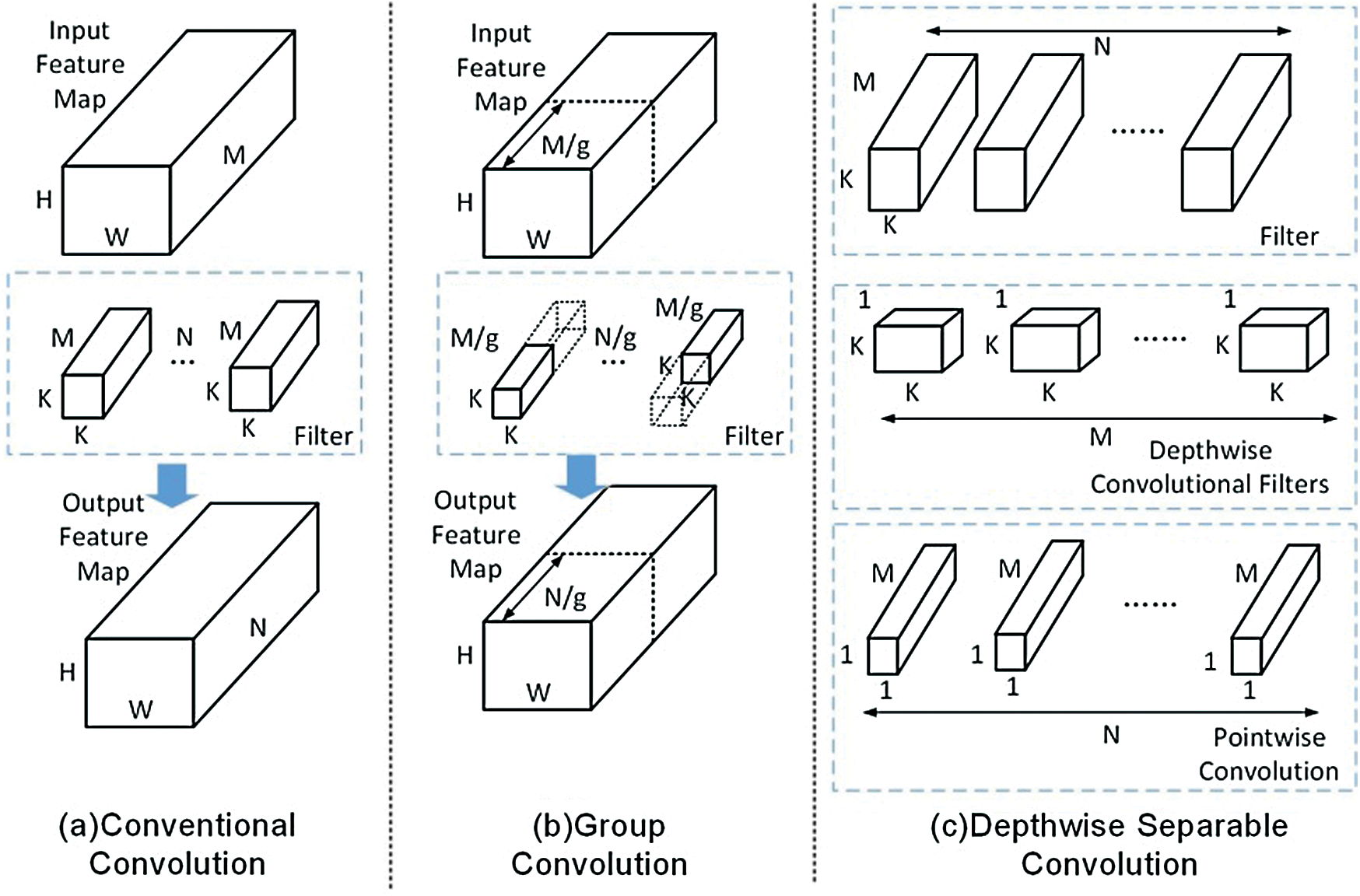 Input Feature Map

M

H

W

M

K

K

N

...

M

K

K

Filter

Output Feature Map

N

H

W

(a)Conventional Convolution

Input Feature Map

M/g

H

W

M/g

K

K

N/g

...

M/g

K

K

Filter

Output Feature Map

N/g

H

W

(b)Group Convolution

N

M

K

K

......

Filter

1

K

K

1

K

K

......

1

K

K

M

Depthwise Convolutional Filters

M

1

1

M

1

1

......

M

1

1

N

Pointwise Convolution

(c)Depthwise Separable Convolution