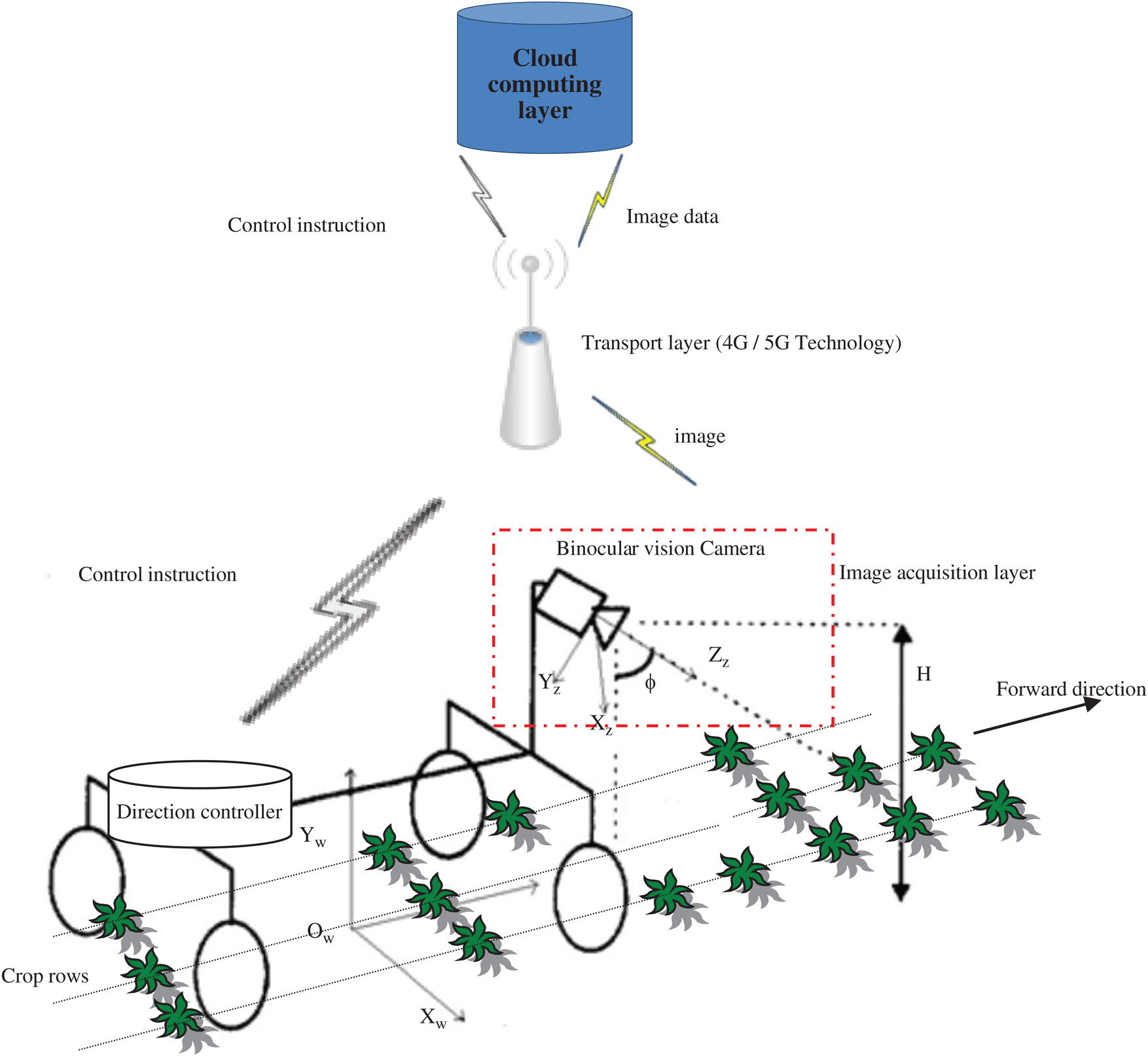 Cloud computing layer

Control instruction

Image data

Transport layer (4G / 5G Technology)

image

Control instruction

Binocular vision Camera

Image acquisition layer

$Z_z$

$Y_z$

$\phi$

$X_z$

H

Forward direction

Direction controller

$Y_w$

$O_w$

Crop rows

$X_w$