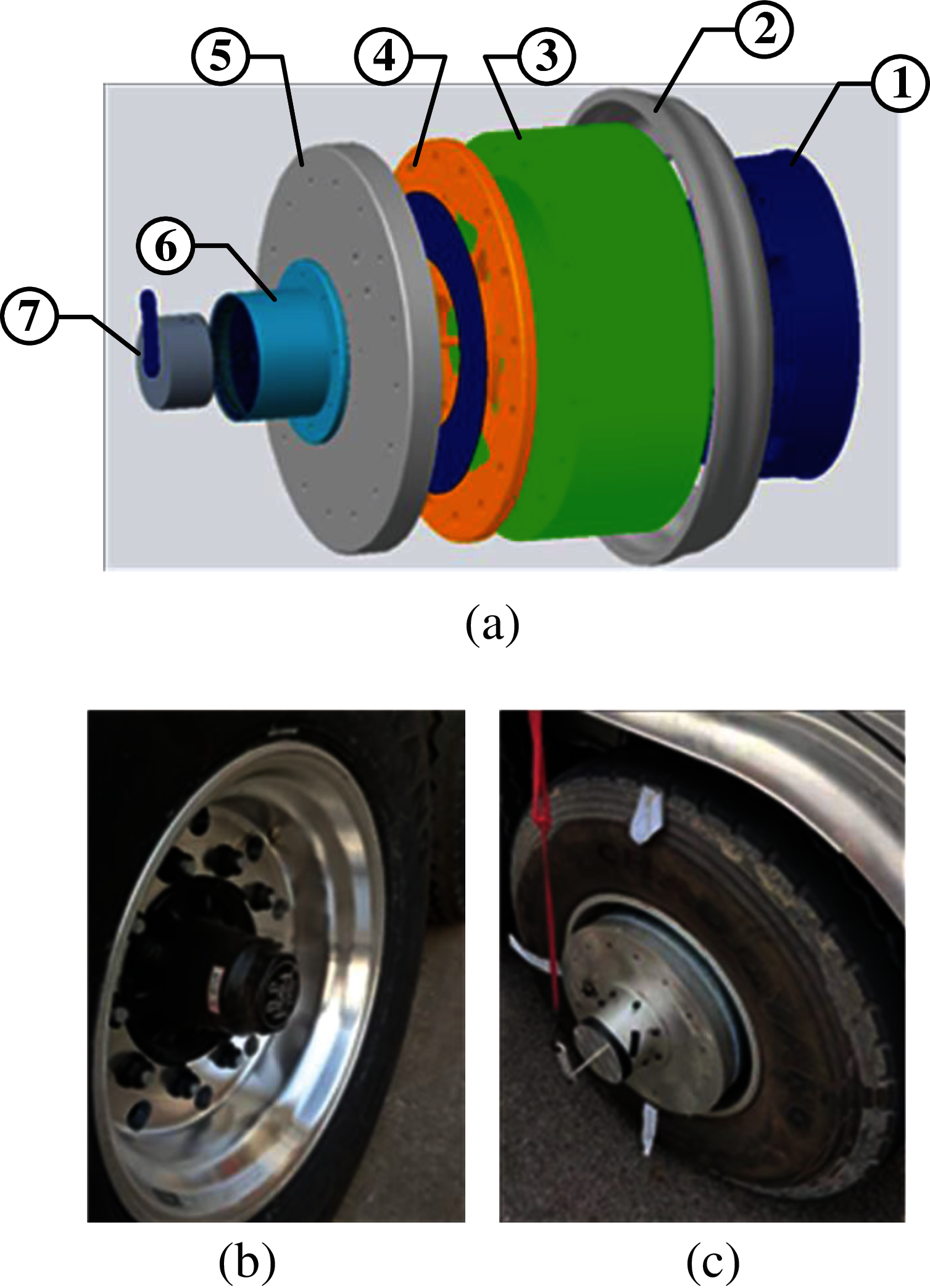 5
4
3
2
1
6
7
(a)
(b)
(c)