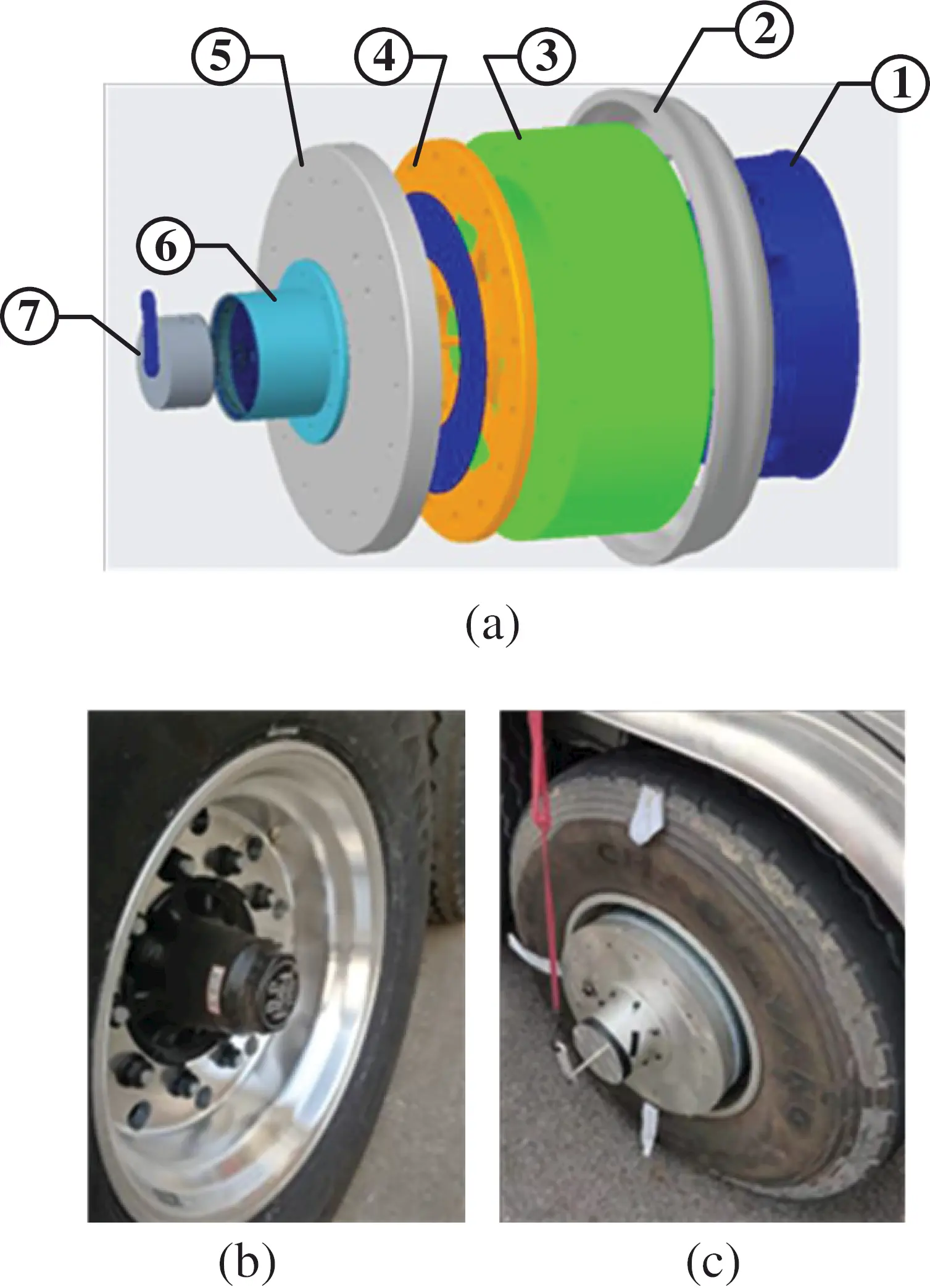 5
4
3
2
1
6
7
(a)
(b)
(c)