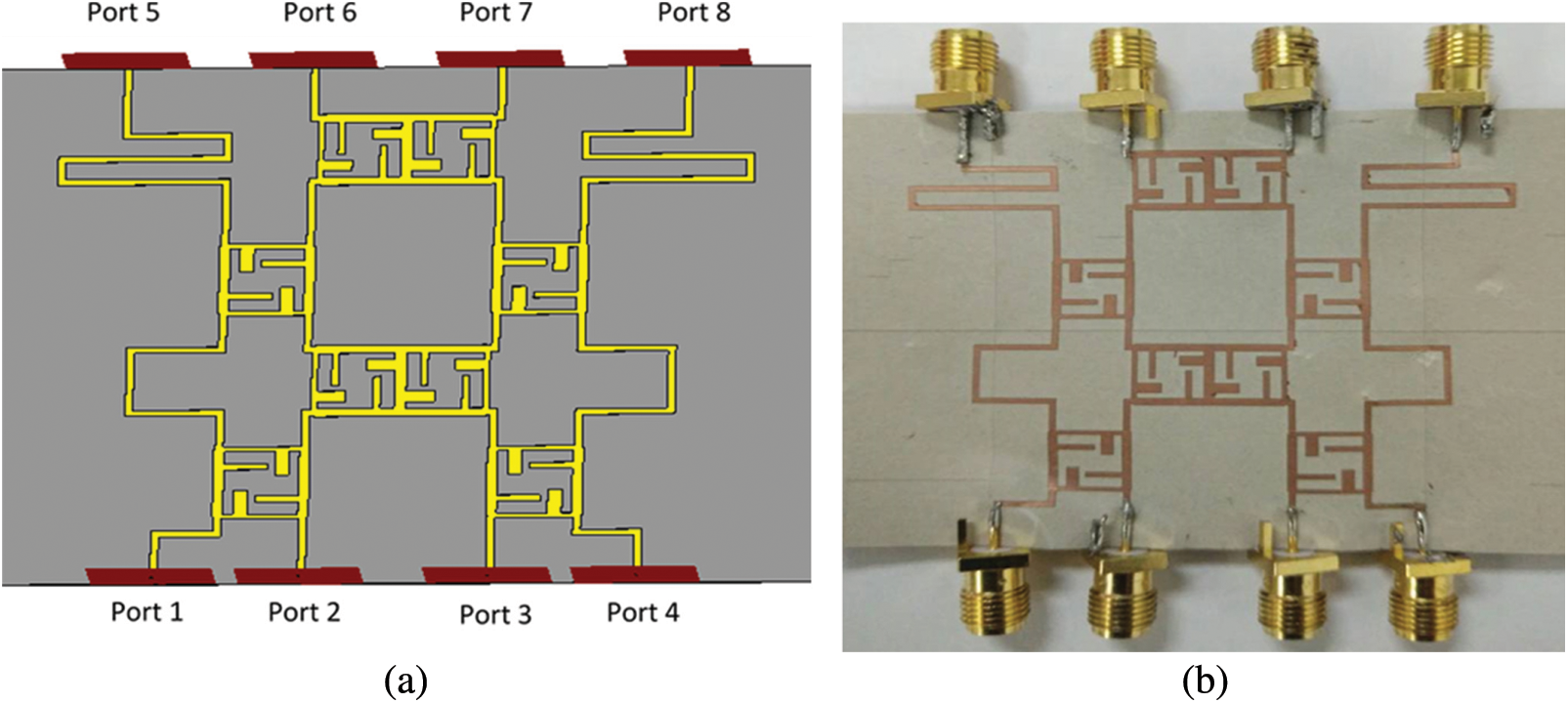 Port 5 Port 6 Port 7 Port 8

Port 1 Port 2 Port 3 Port 4

(a)

(b)