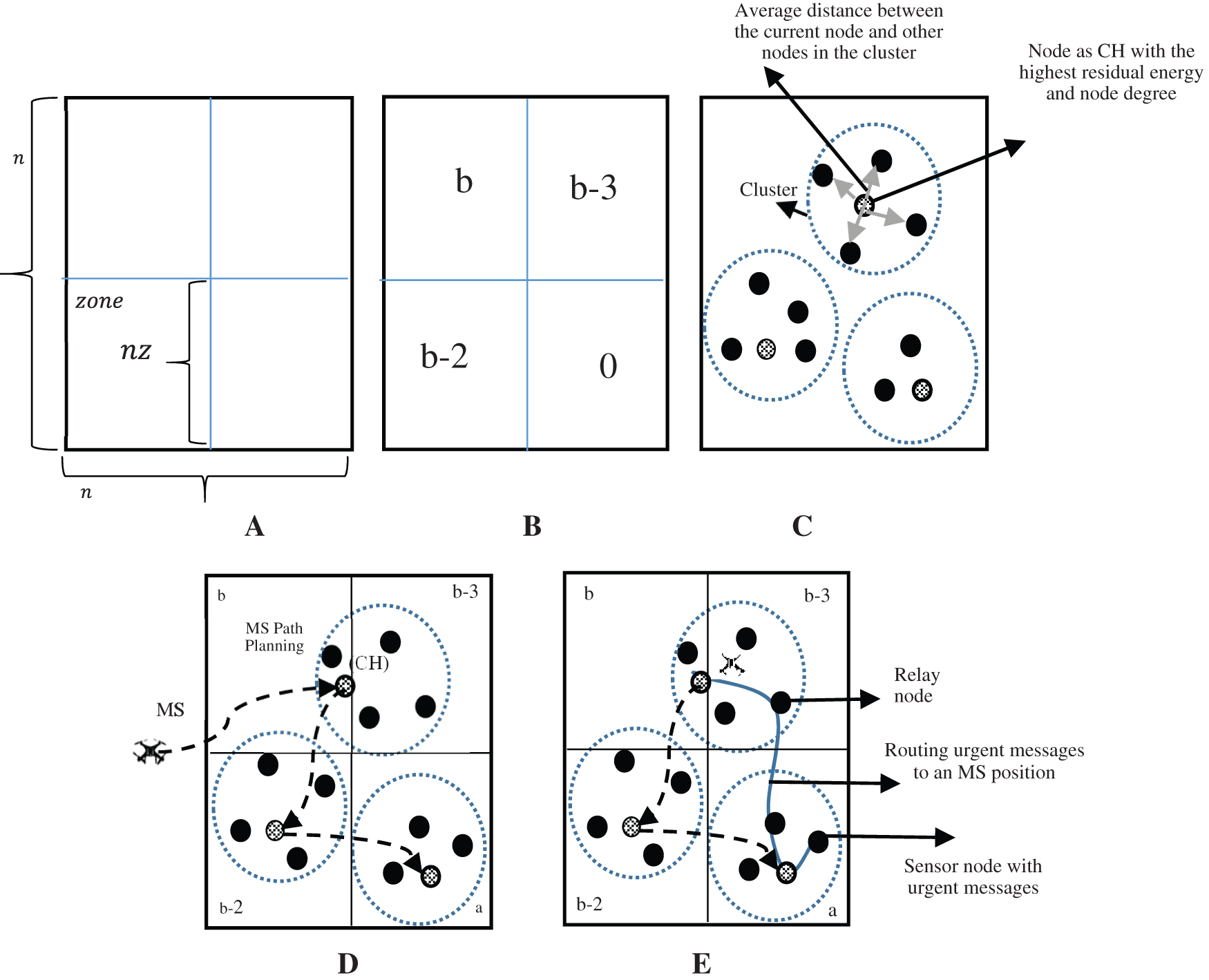 Average distance between the current node and other nodes in the cluster

Node as CH with the highest residual energy and node degree

$n$

$zone$

$nz$

$n$

b

b-3

b-2

0

Cluster

A

B

C

b

b-3

MS Path Planning

(CH)

MS

b-2

a

b

b-3

Relay node

Routing urgent messages to an MS position

Sensor node with urgent messages

b-2

a

D

E