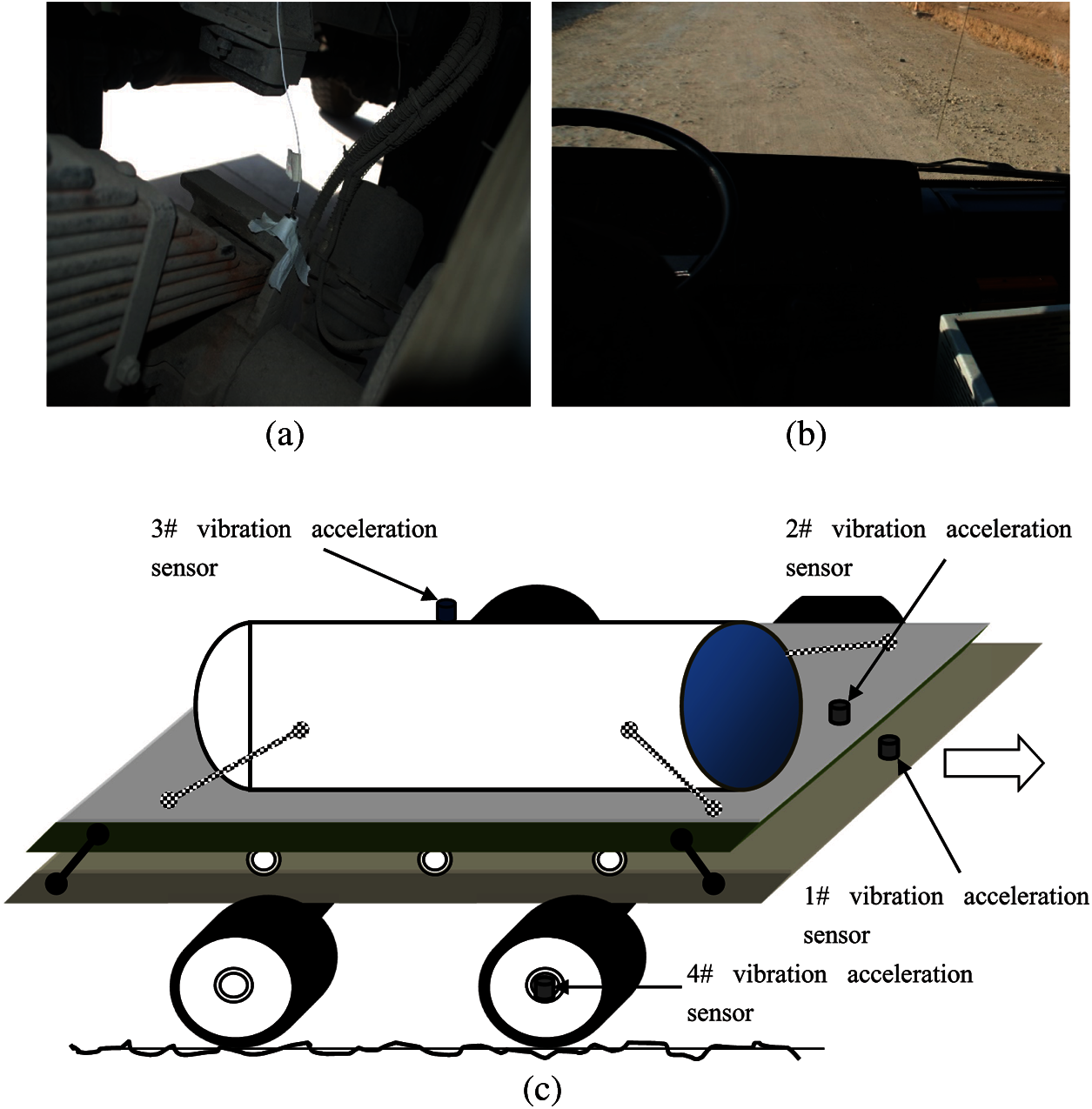 (a)

(b)

3# vibration acceleration sensor

2# vibration acceleration sensor

1# vibration acceleration sensor

4# vibration acceleration sensor

(c)