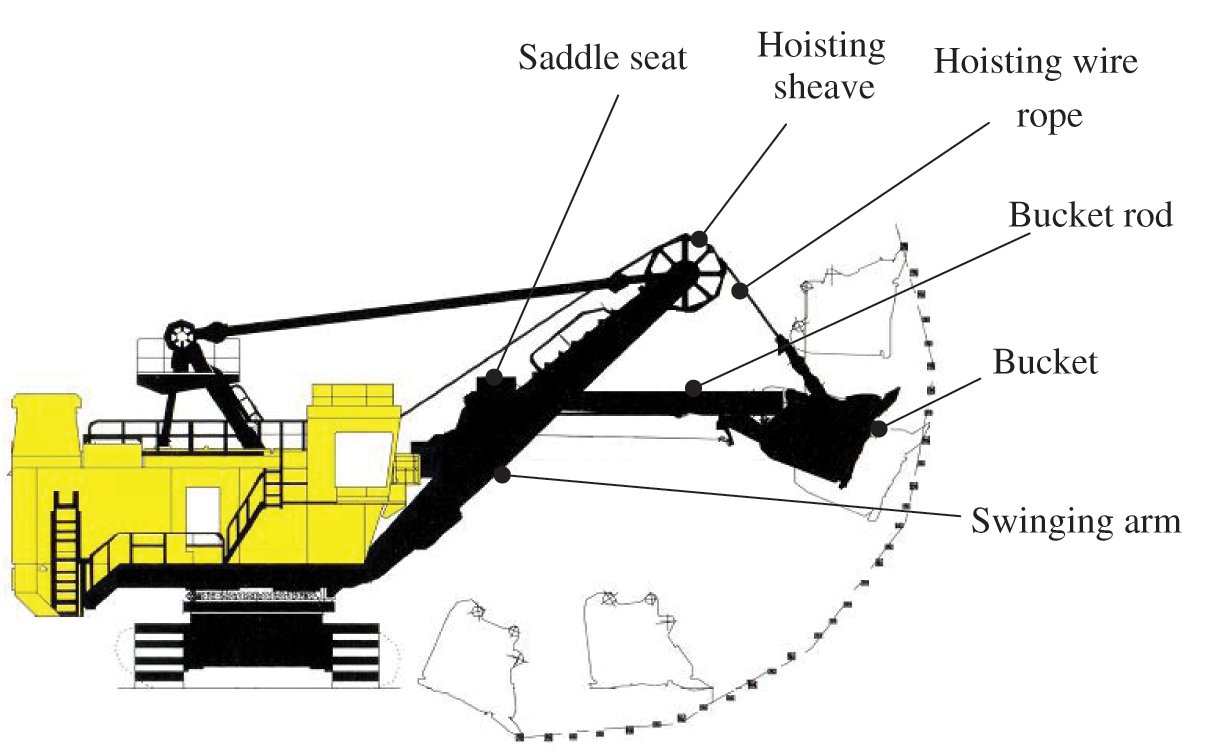 Saddle seat

Hoisting sheave

Hoisting wire rope

Bucket rod

Bucket

Swinging arm