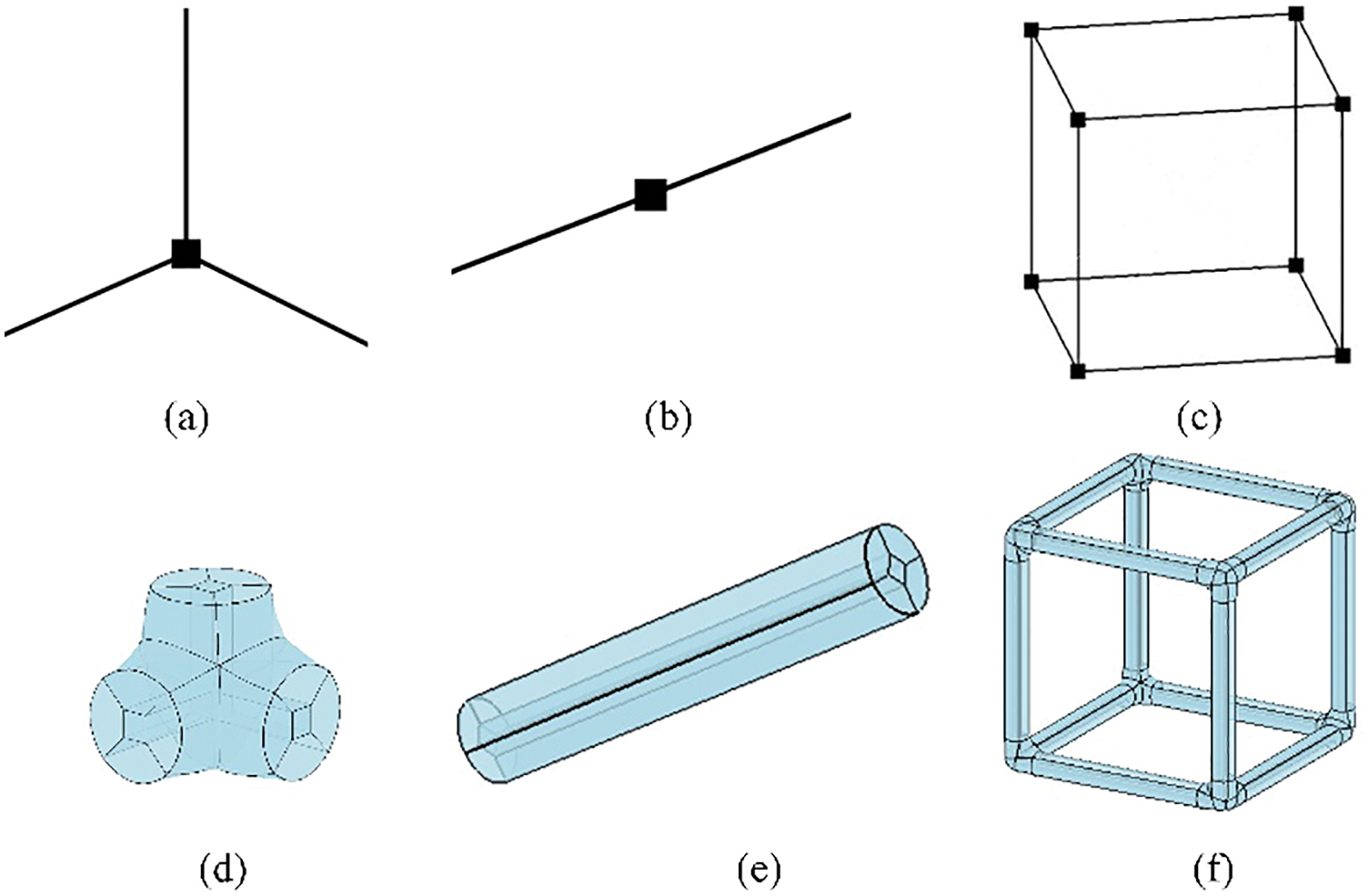 (a)

(b)

(c)

(d)

(e)

(f)