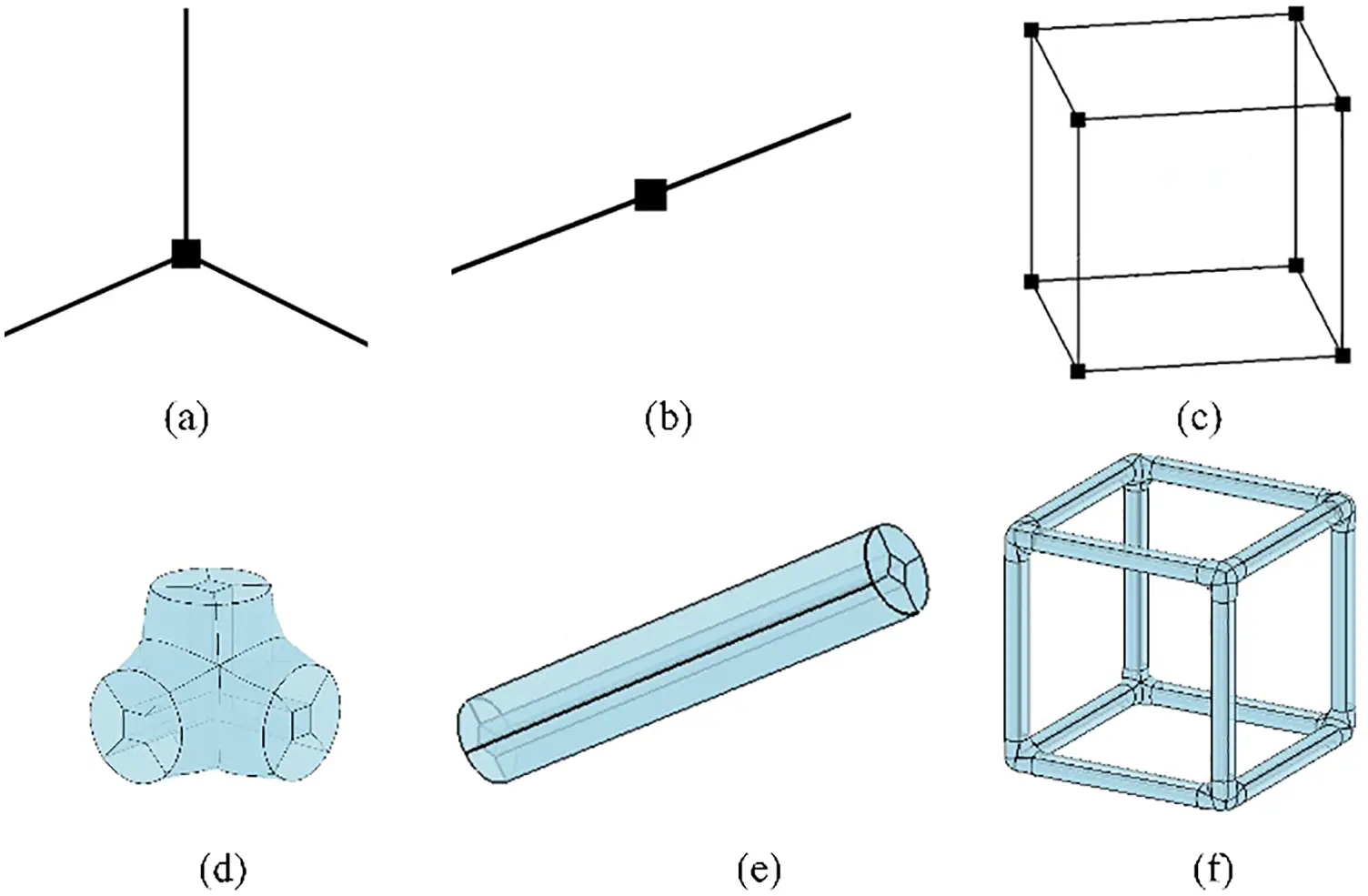 (a)
(b)
(c)
(d)
(e)
(f)