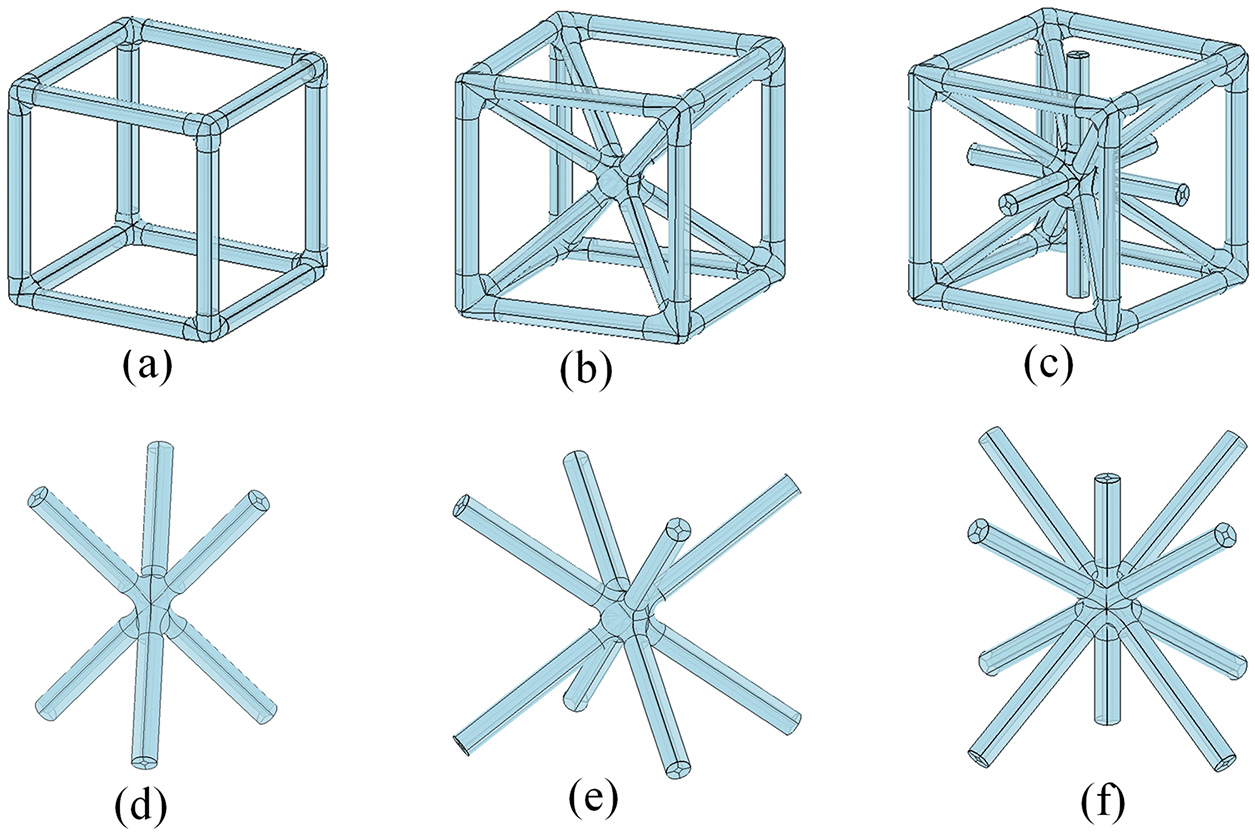 (a)

(b)

(c)

(d)

(e)

(f)