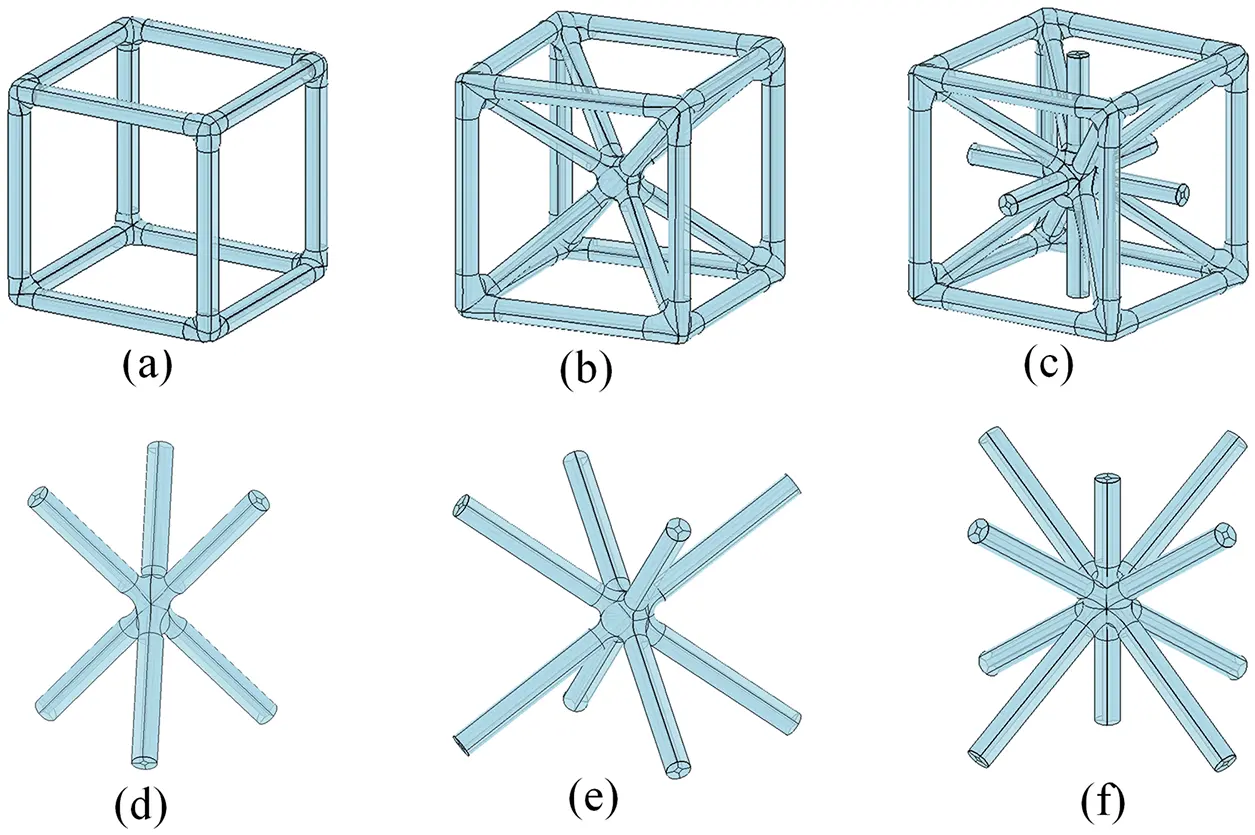 (a)

(b)

(c)

(d)

(e)

(f)