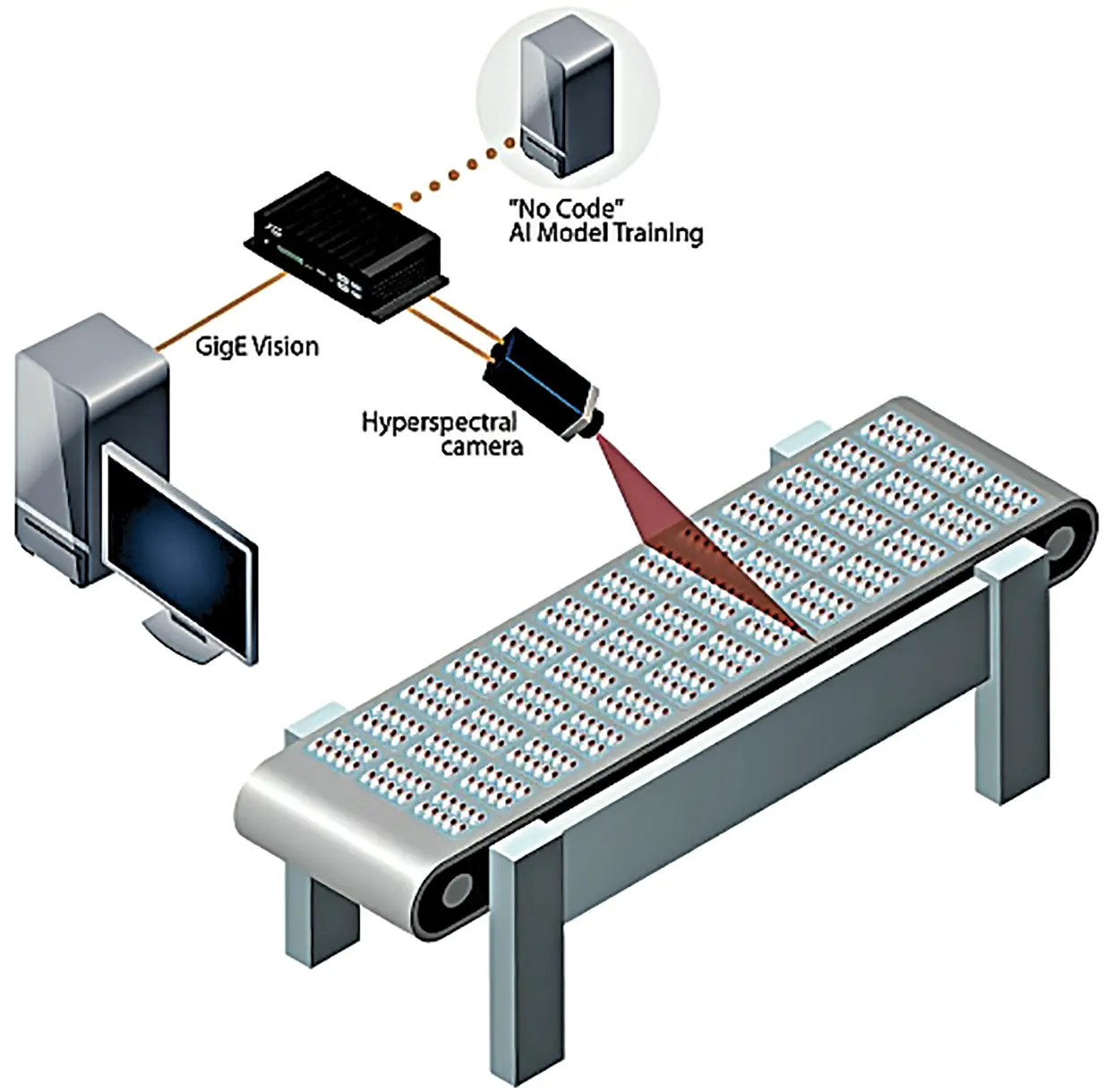 "No Code"
AI Model Training

GigE Vision

Hyperspectral camera