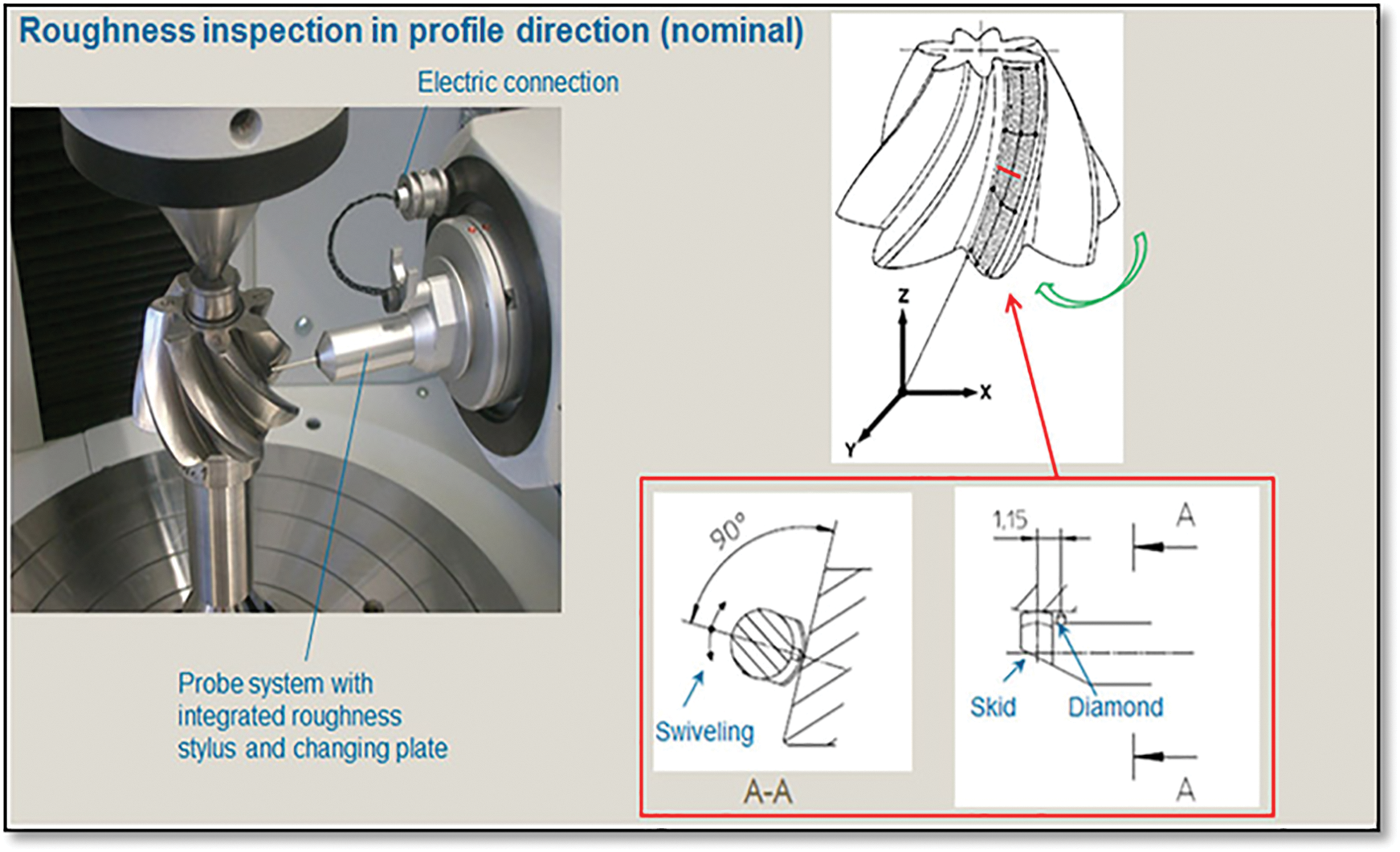 Roughness inspection in profile direction (nominal)

Electric connection

Probe system with integrated roughness stylus and changing plate

Z

X

Y

90°

Swiveling

A-A

1,15

A

Skid

Diamond

A