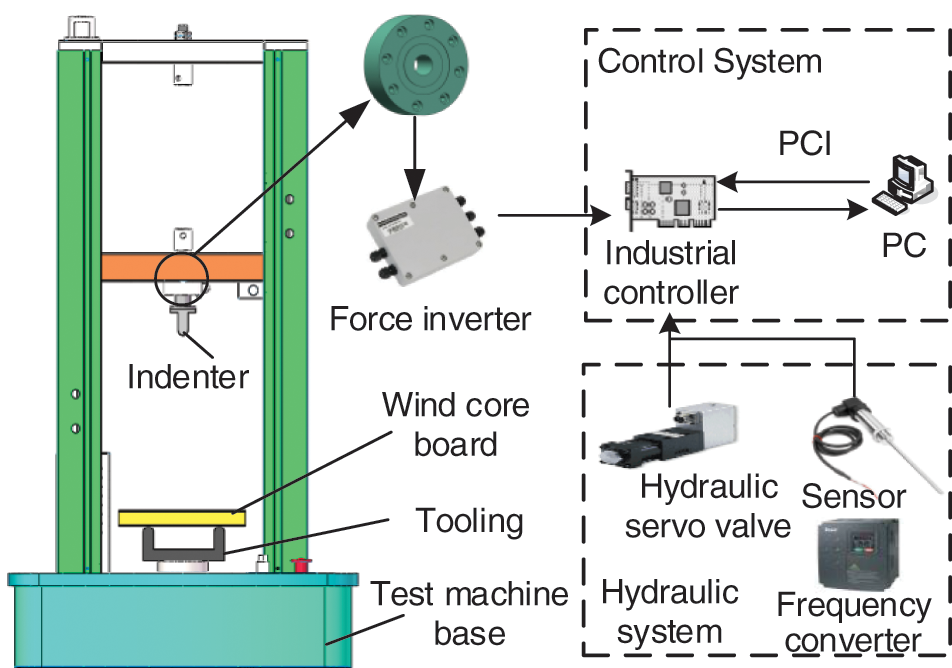 Control System

PCI

Industrial controller

PC

Force inverter

Indenter

Wind core board

Tooling

Test machine base

Hydraulic servo valve

Sensor

Hydraulic system

Frequency converter