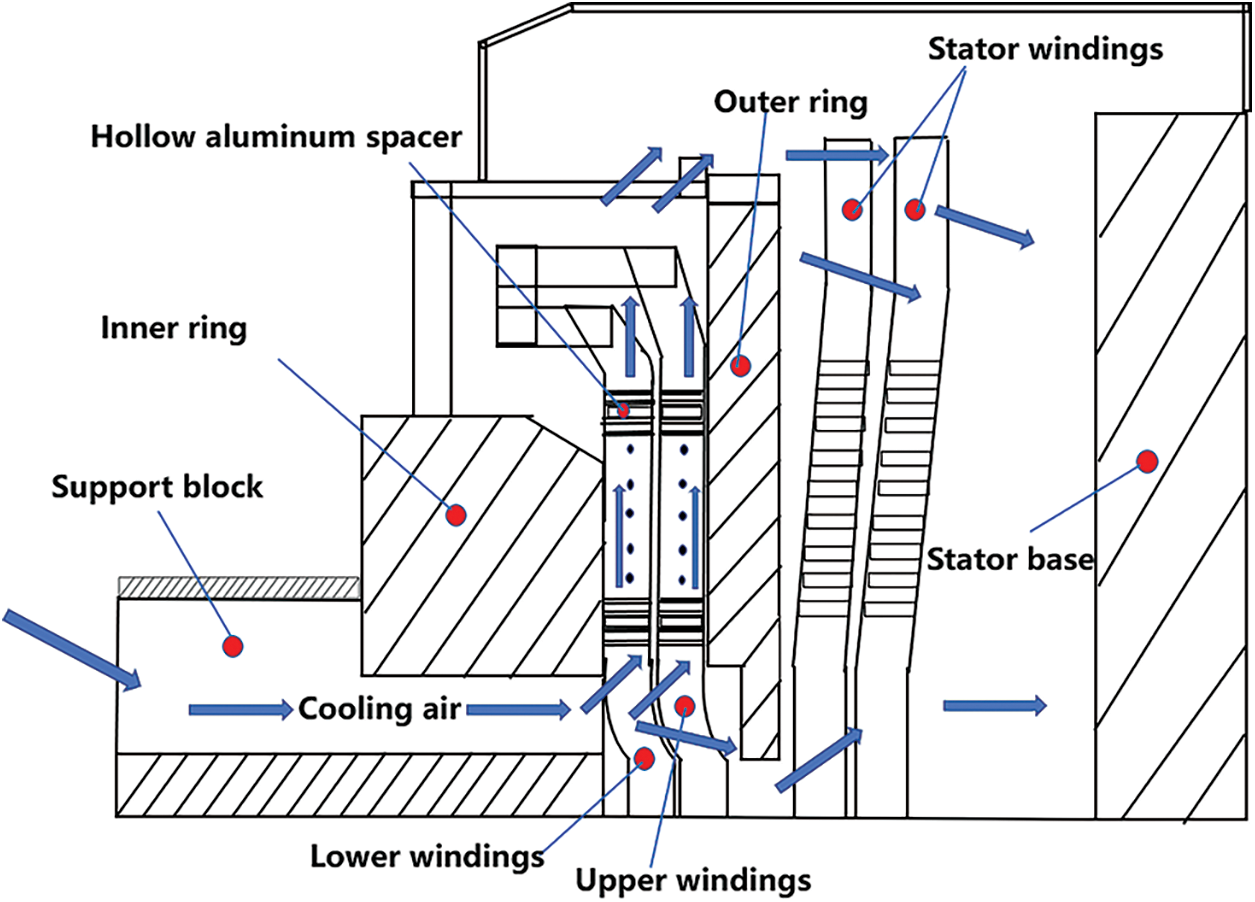 Stator windings
Outer ring
Hollow aluminum spacer
Inner ring
Support block
Stator base
Cooling air
Lower windings
Upper windings