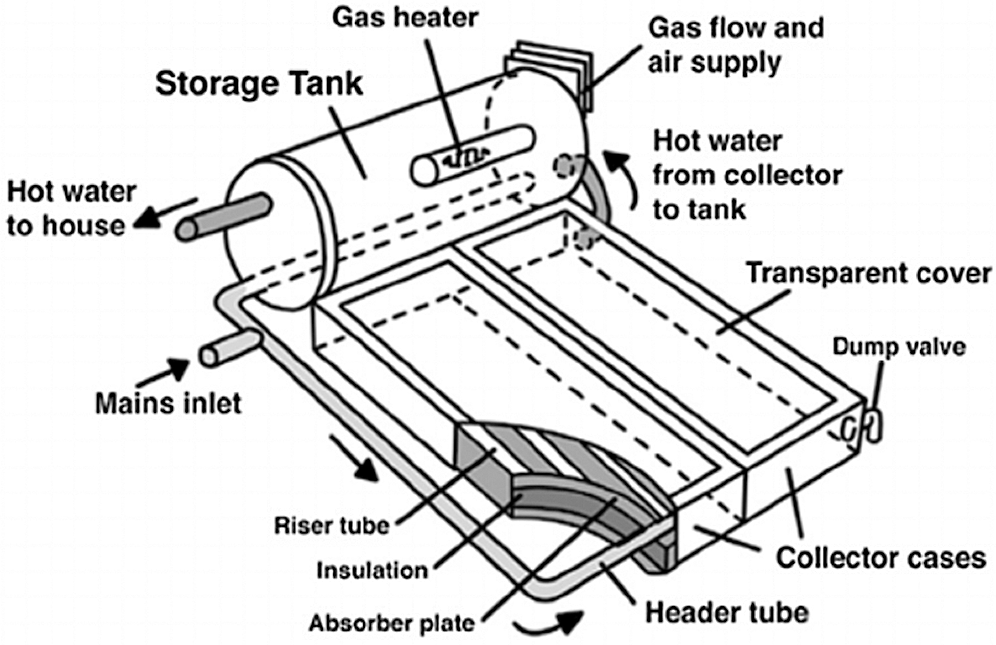 Gas heater

Gas flow and air supply

Storage Tank

Hot water from collector to tank

Hot water to house

Transparent cover

Dump valve

Mains inlet

Riser tube

Insulation

Absorber plate

Header tube

Collector cases