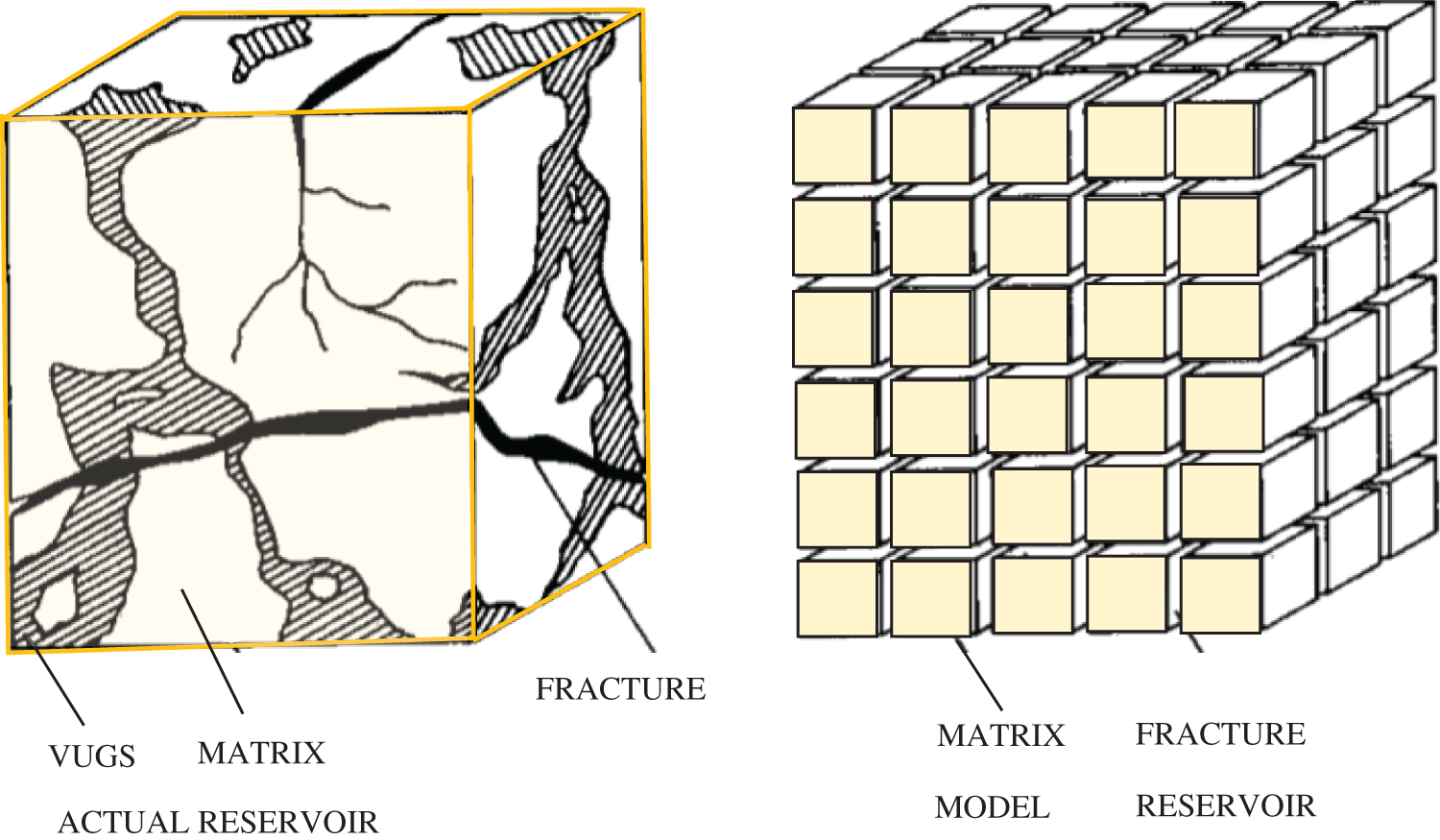 FRACTURE

VUGS MATRIX

ACTUAL RESERVOIR

MATRIX FRACTURE

MODEL RESERVOIR