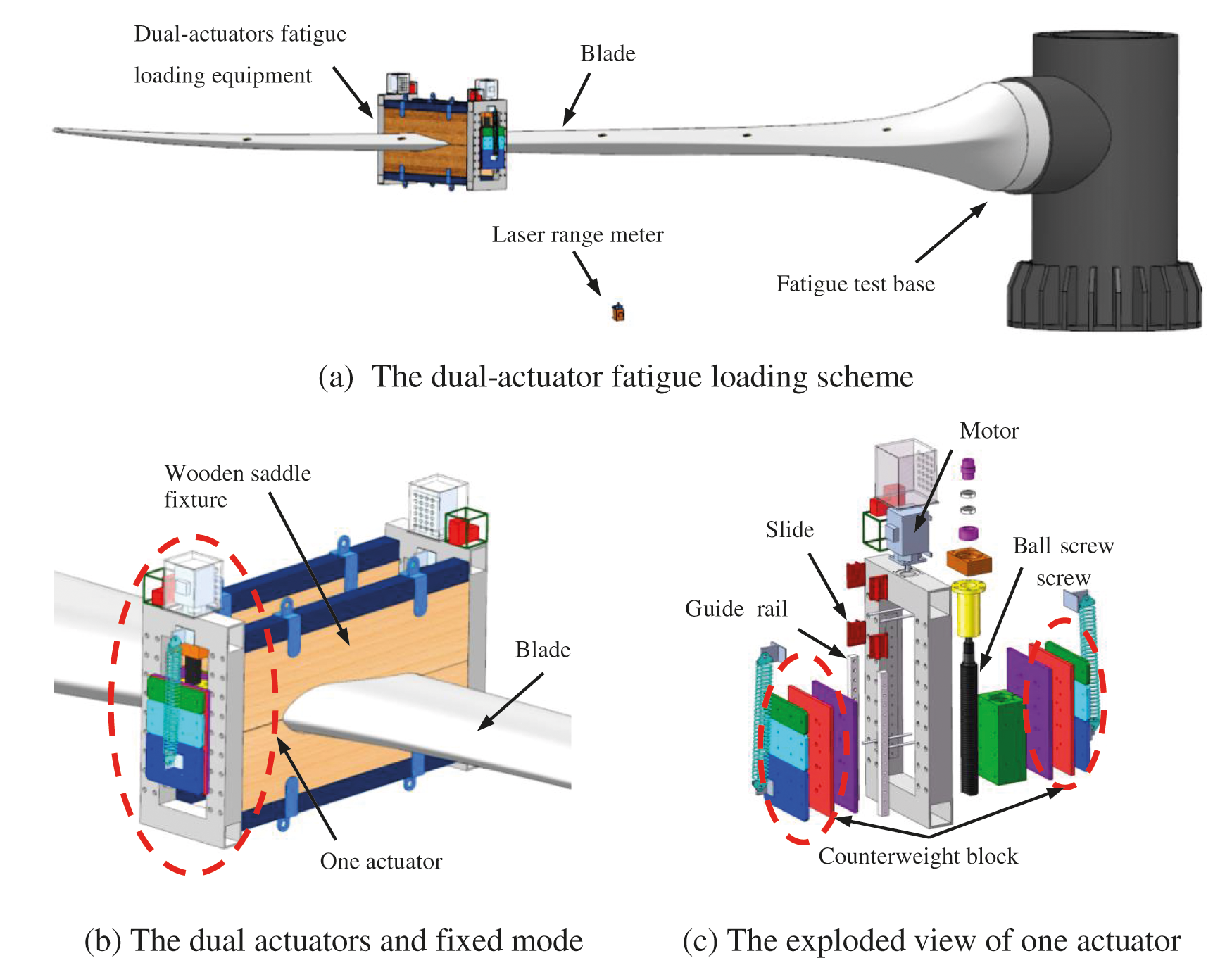 Dual-actuators fatigue loading equipment

Blade

Laser range meter

Fatigue test base

(a) The dual-actuator fatigue loading scheme

Wooden saddle fixture

Blade

One actuator

(b) The dual actuators and fixed mode

Motor

Slide

Ball screw screw

Guide rail

Counterweight block

(c) The exploded view of one actuator