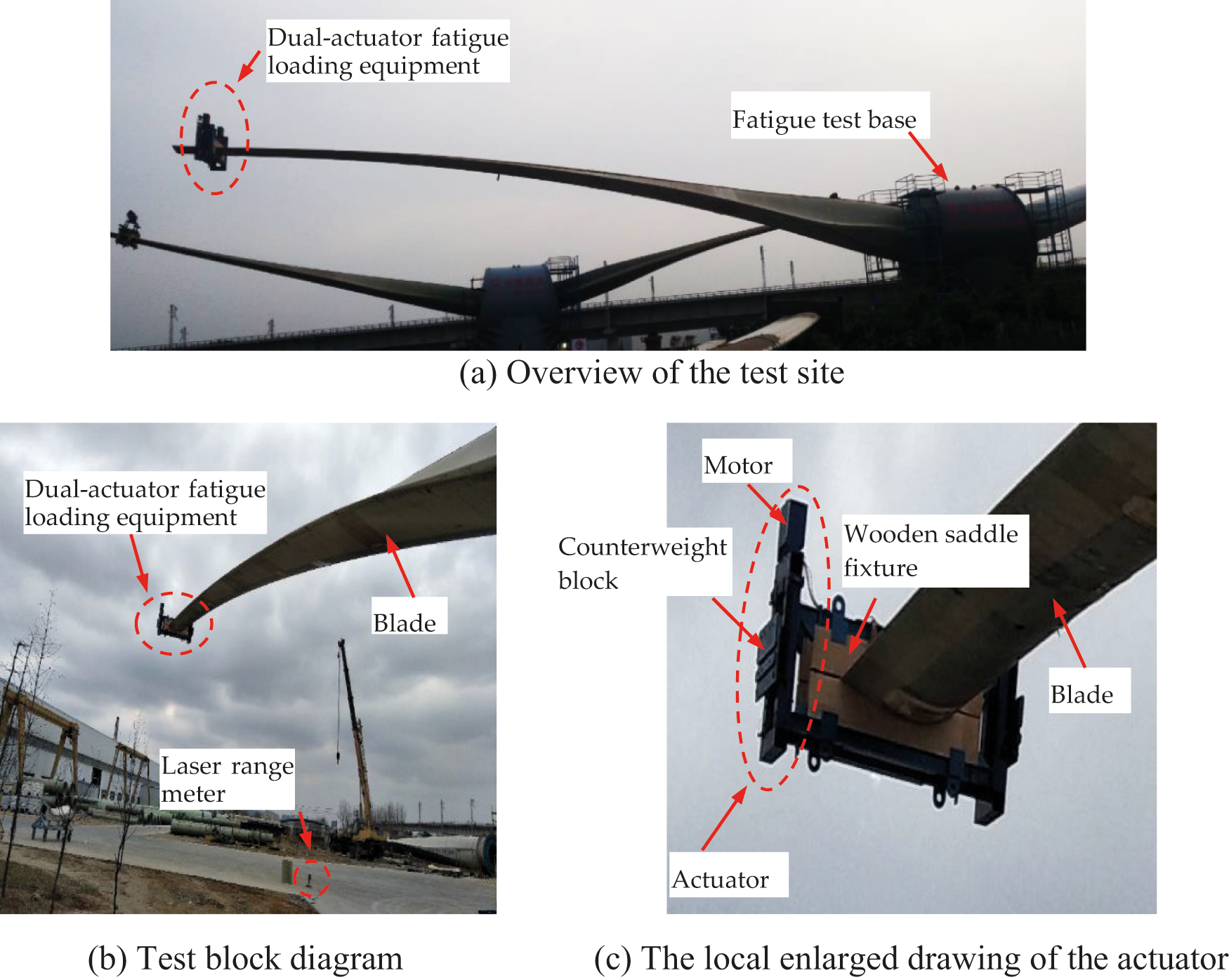 Dual-actuator fatigue loading equipment

Fatigue test base

(a) Overview of the test site

Dual-actuator fatigue loading equipment

Blade

Laser range meter

(b) Test block diagram

Motor

Counterweight block

Wooden saddle fixture

Blade

Actuator

(c) The local enlarged drawing of the actuator