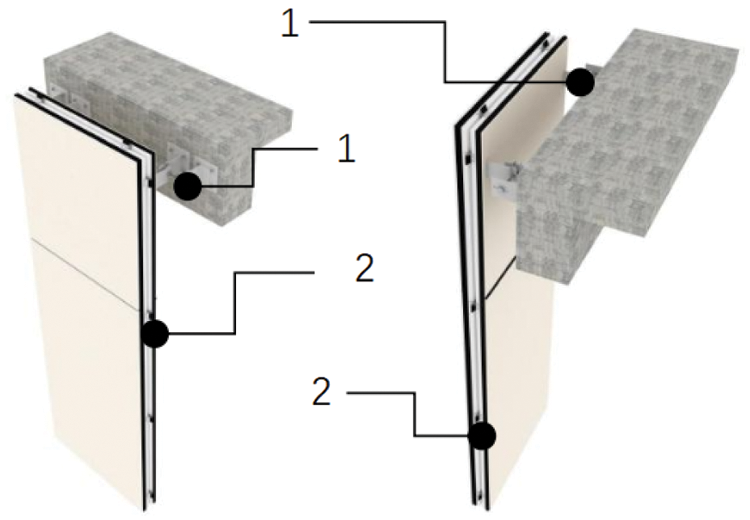 1
1
2
2