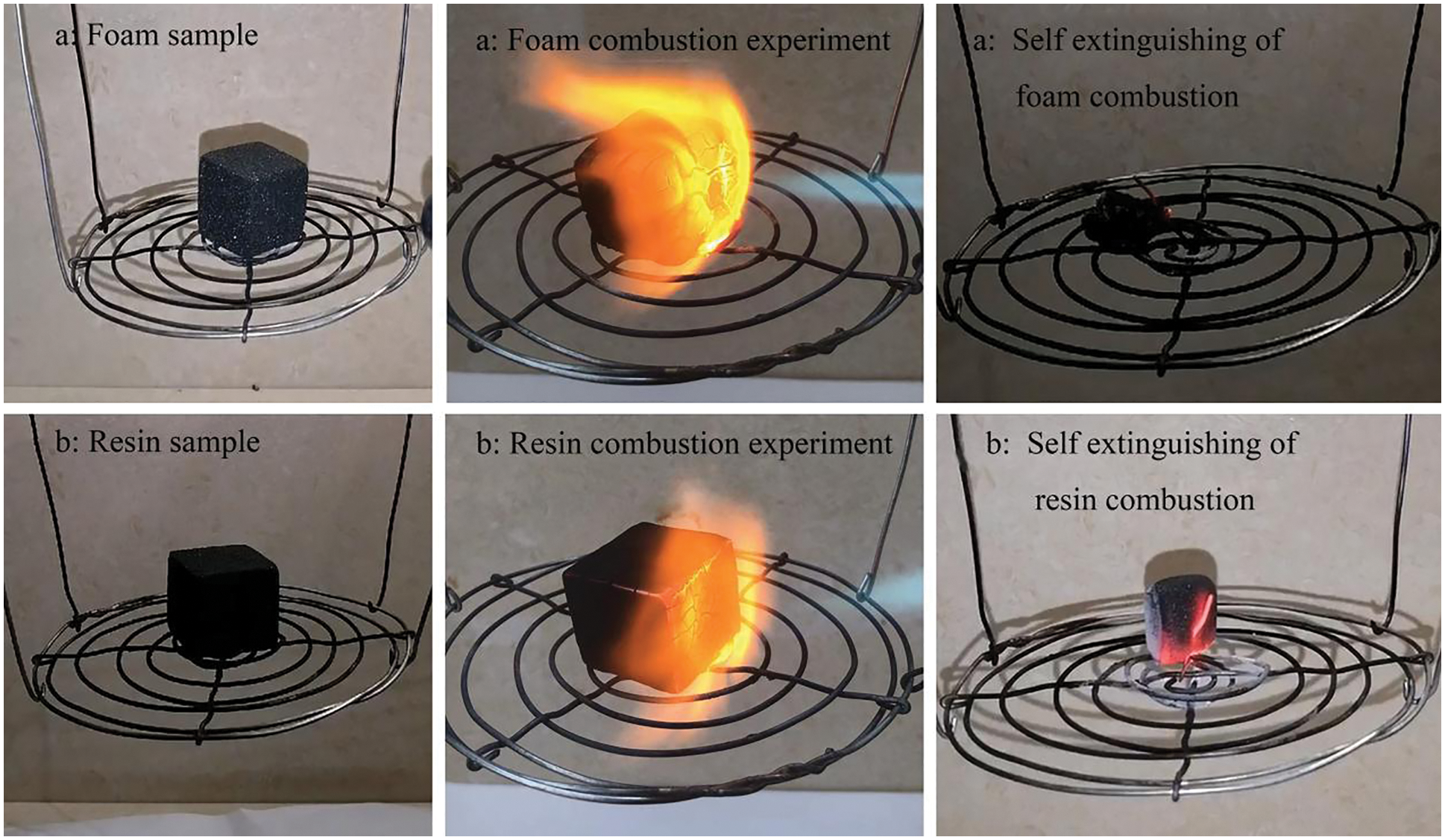 a: Foam sample

a: Foam combustion experiment

a: Self extinguishing of foam combustion

b: Resin sample

b: Resin combustion experiment

b: Self extinguishing of resin combustion