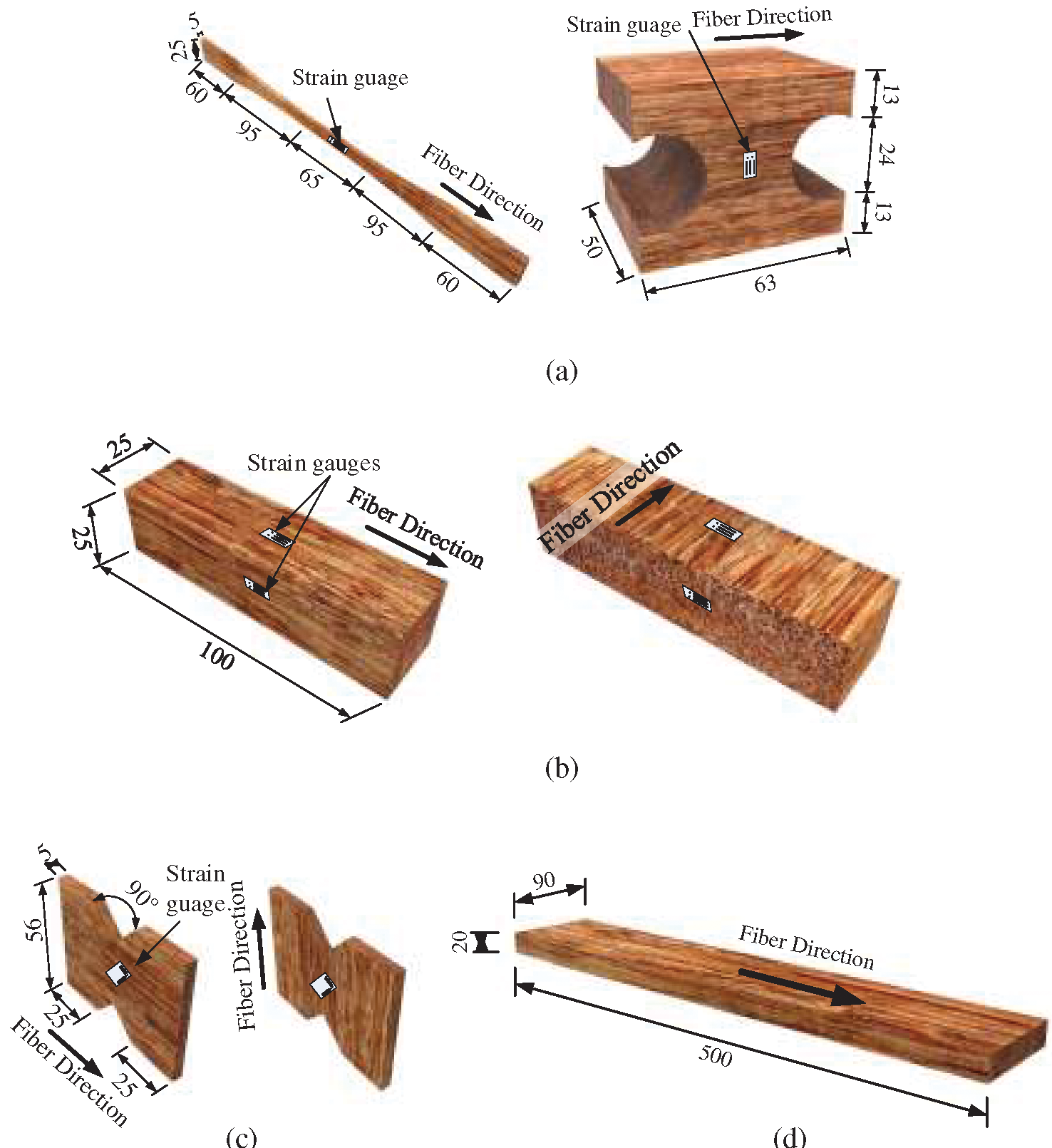 5
25
60
95
65
95
60
Strain guage
Fiber Direction

Strain guage
Fiber Direction
13
24
13
50
63

(a)

25
25
100
Strain gauges
Fiber Direction

Fiber Direction

(b)

5
56
25
25
90°
Strain guage
Fiber Direction
Fiber Direction

(c)

90
20
500
Fiber Direction

(d)