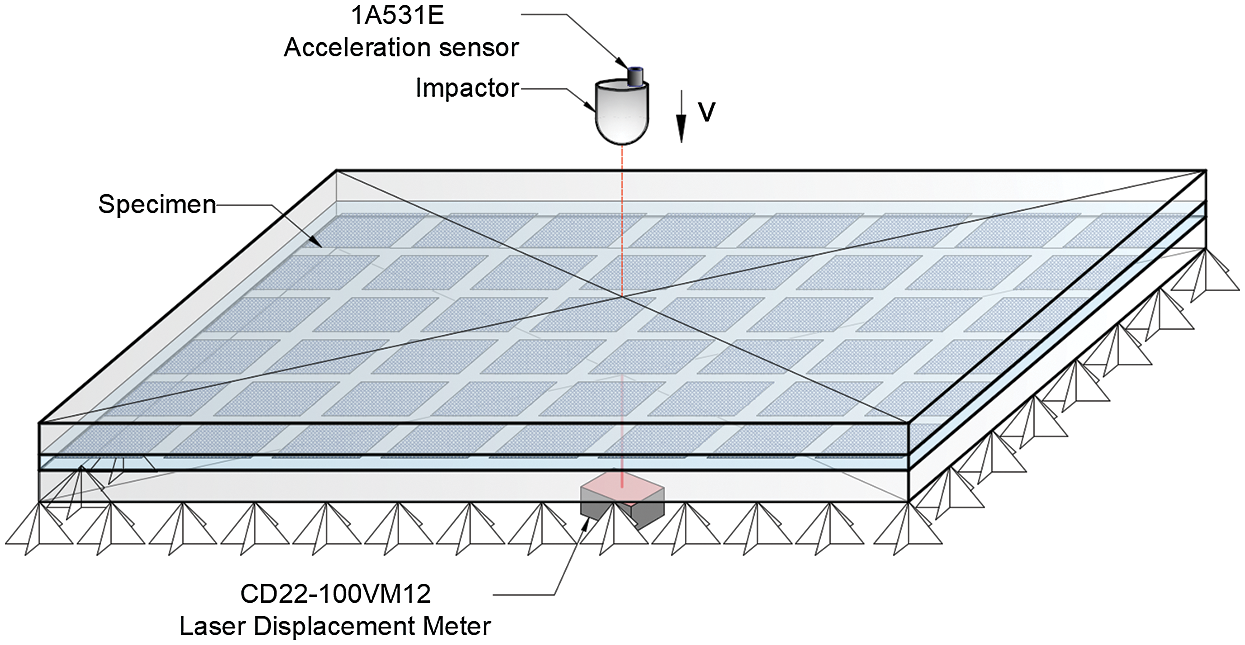 1A531E
Acceleration sensor
Impactor
V
Specimen
CD22-100VM12
Laser Displacement Meter