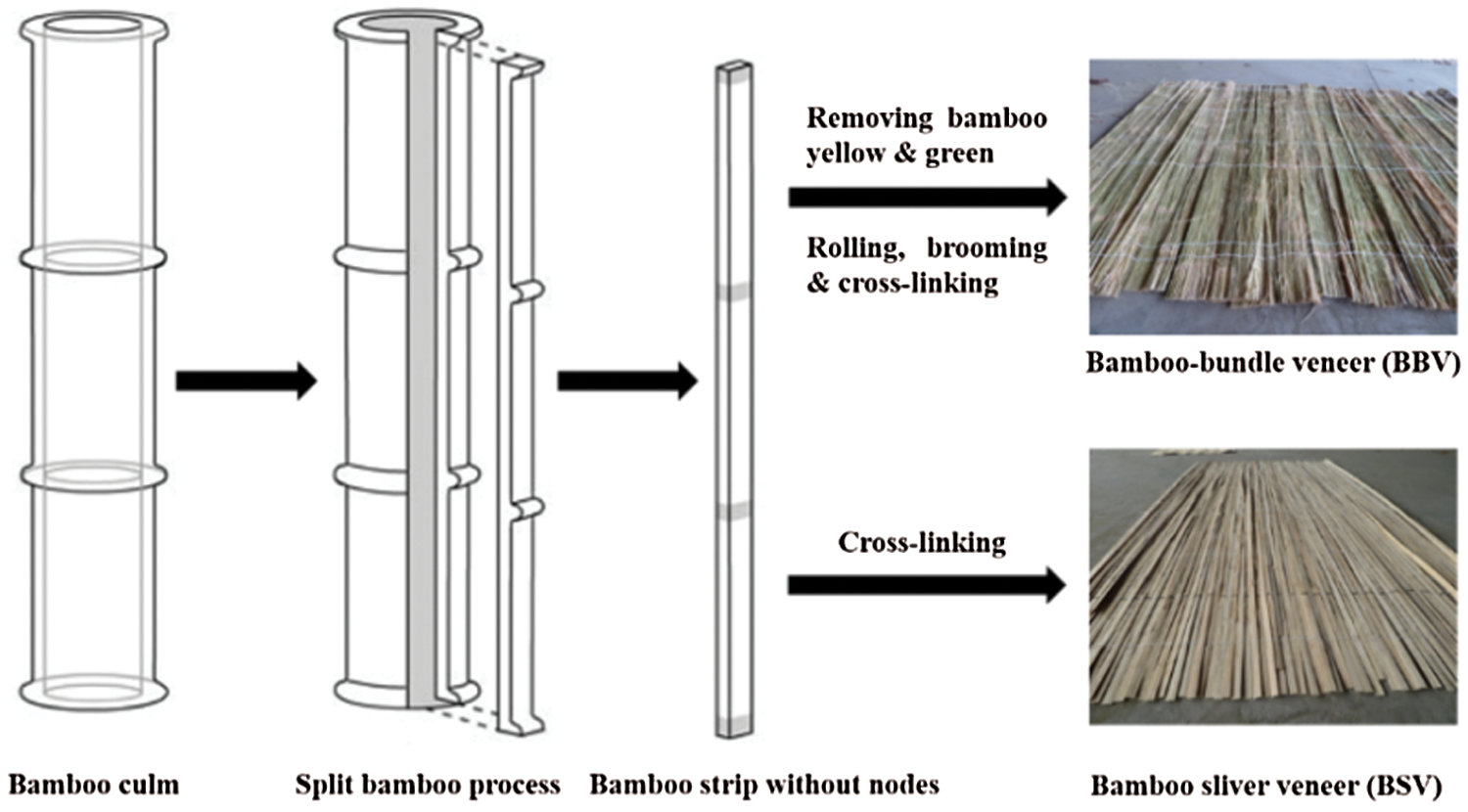 Removing bamboo yellow & green

Rolling, brooming & cross-linking

Bamboo-bundle veneer (BBV)

Cross-linking

Bamboo culm

Split bamboo process

Bamboo strip without nodes

Bamboo sliver veneer (BSV)