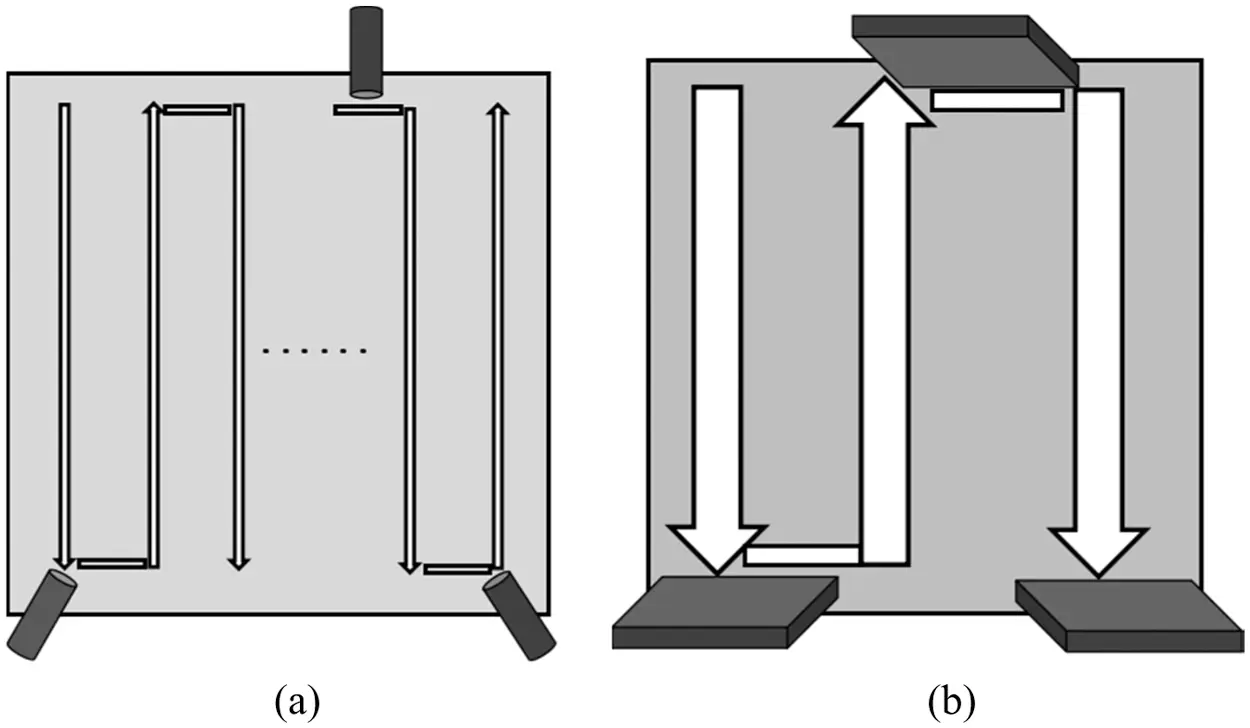 ......

(a)

(b)